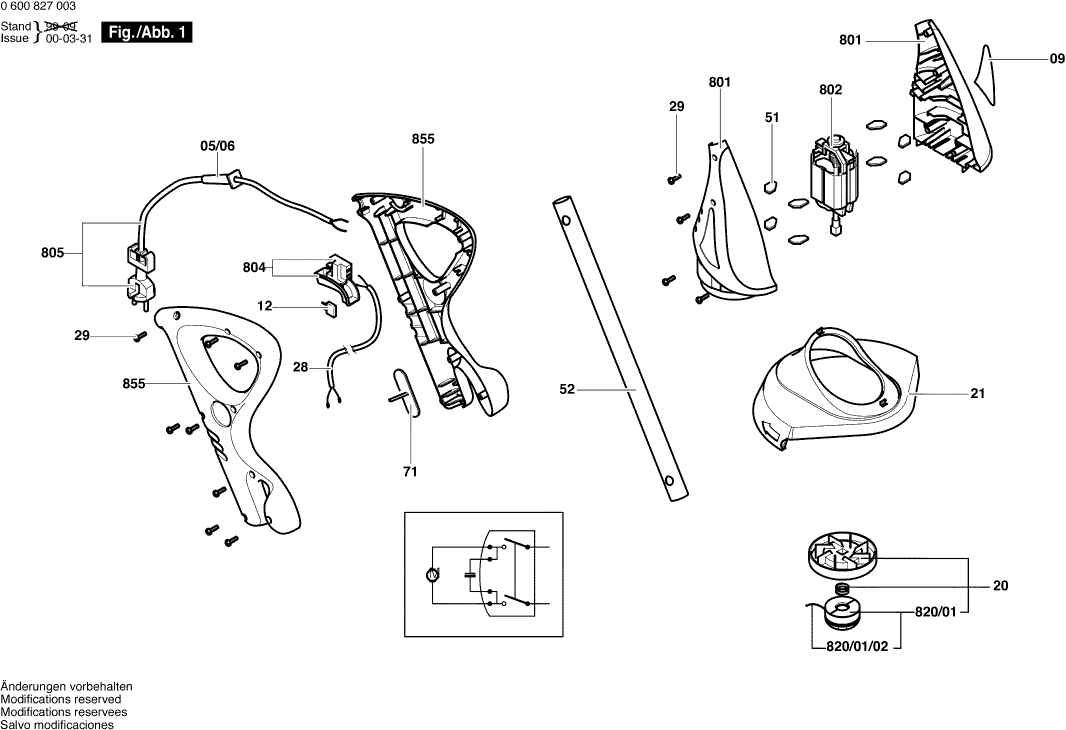 0 600 827 003
Stand 99-09
Issue 00-03-31
Fig./Abb. 1

801
09
801
802
29
51
05/06
855
805
804
12
29
855
28
71
52
21
20
820/01
820/01/02

Änderungen vorbehalten
Modifications reserved
Modifications reservees
Salvo modificaciones