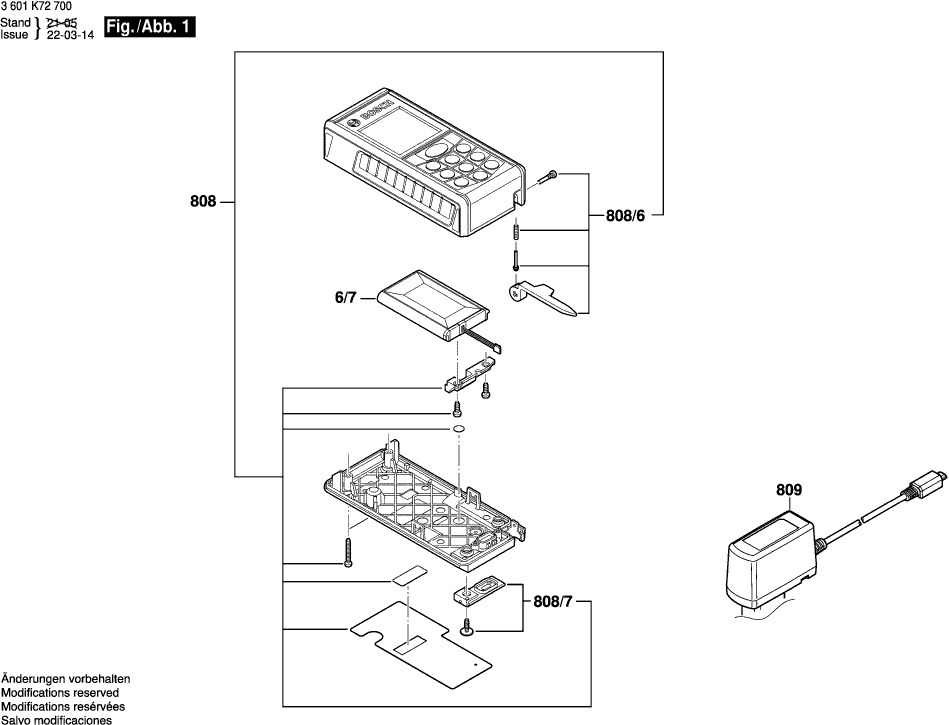 3 601 K72 700
Stand } 21-05
Issue } 22-03-14
Fig./Abb. 1

BOSCH

808
808/6
6/7
809
808/7

Änderungen vorbehalten
Modifications reserved
Modifications resérvées
Salvo modificaciones