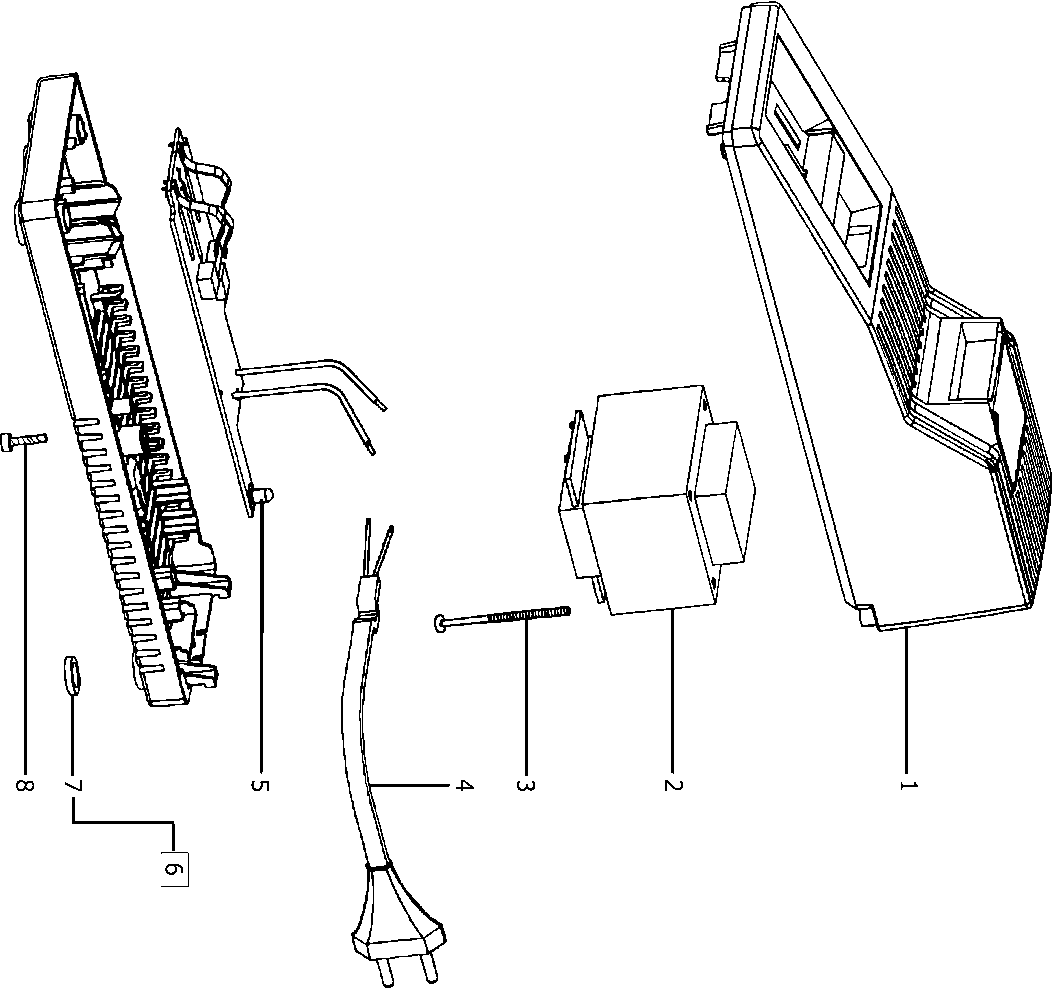 8
7
6
5
4
3
2
1