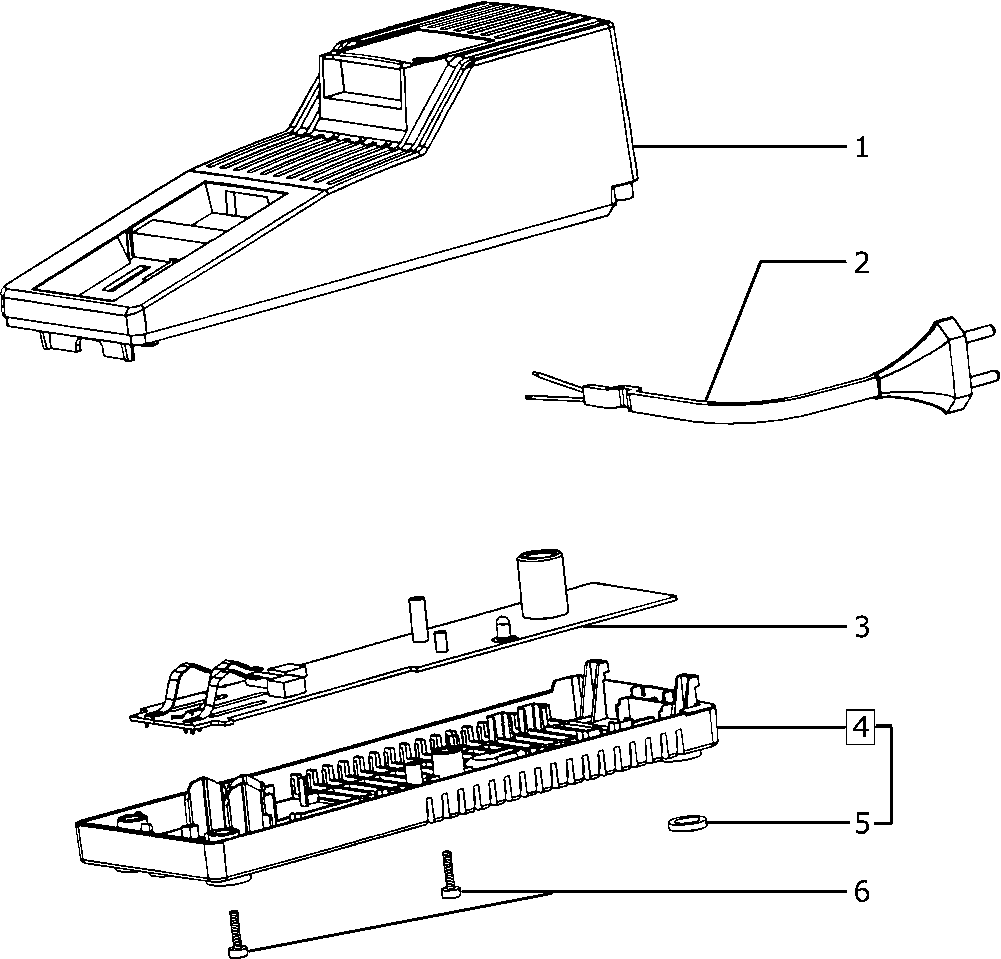 1
2
3
4
5
6