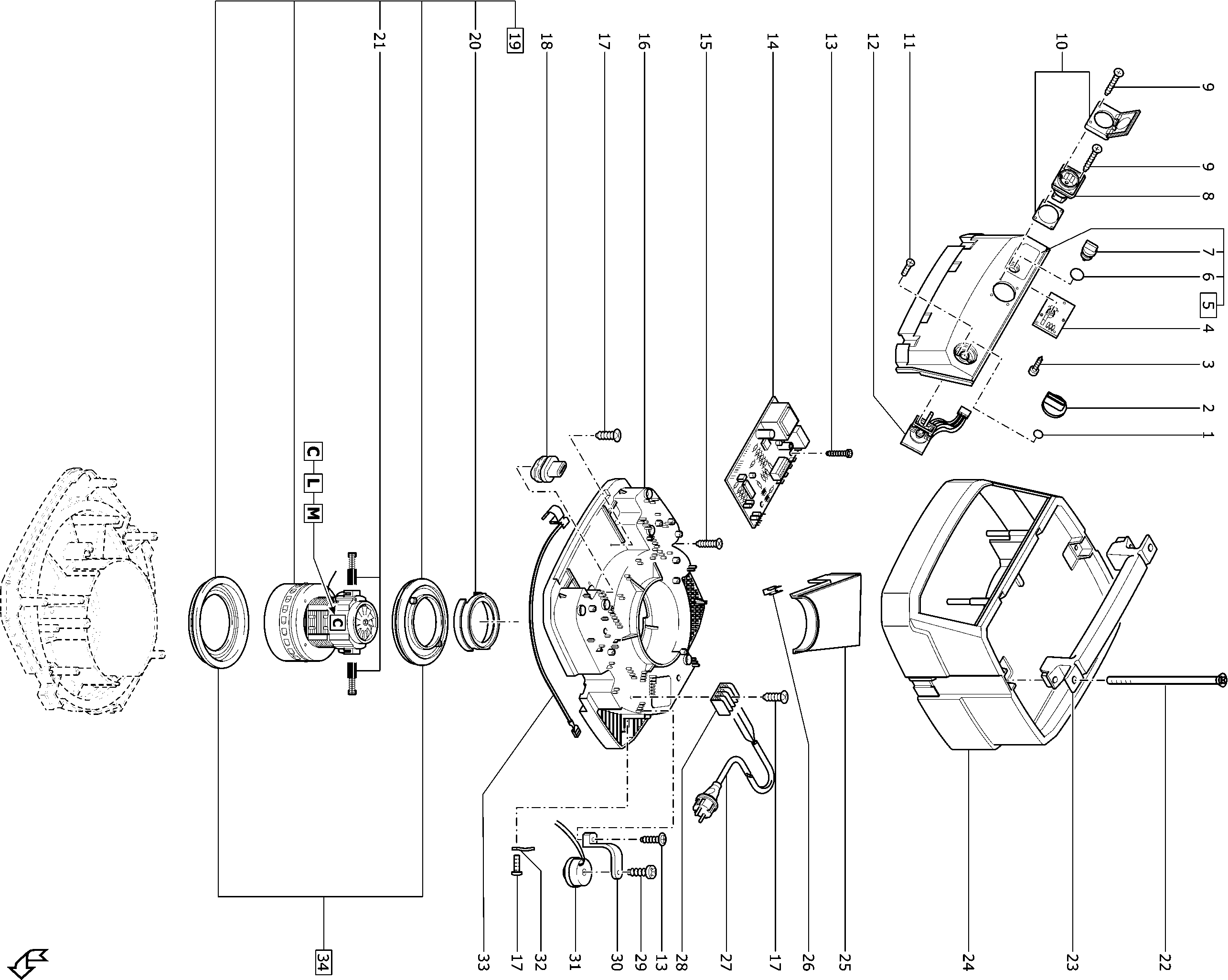 21
20
19
18
17
16
15
14
13
12
11
10
9
9
8
7
6
5
4
3
2
1
C
L
M
C
34
33
17
32
31
30
29
13
28
27
17
26
25
24
23
22