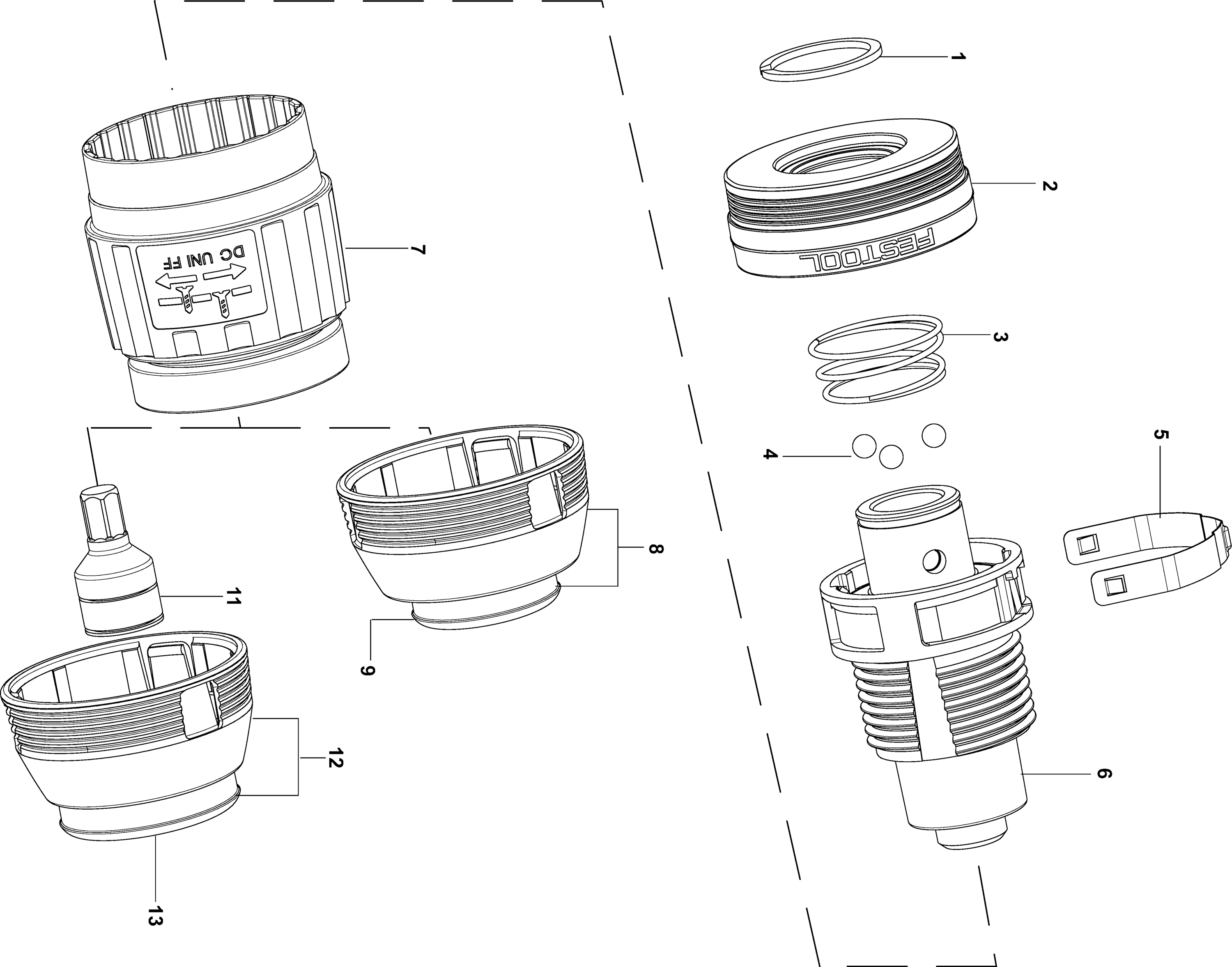 1
2
FESTOOL
3
4
5
6
7
DC UNI FF
8
9
11
12
13