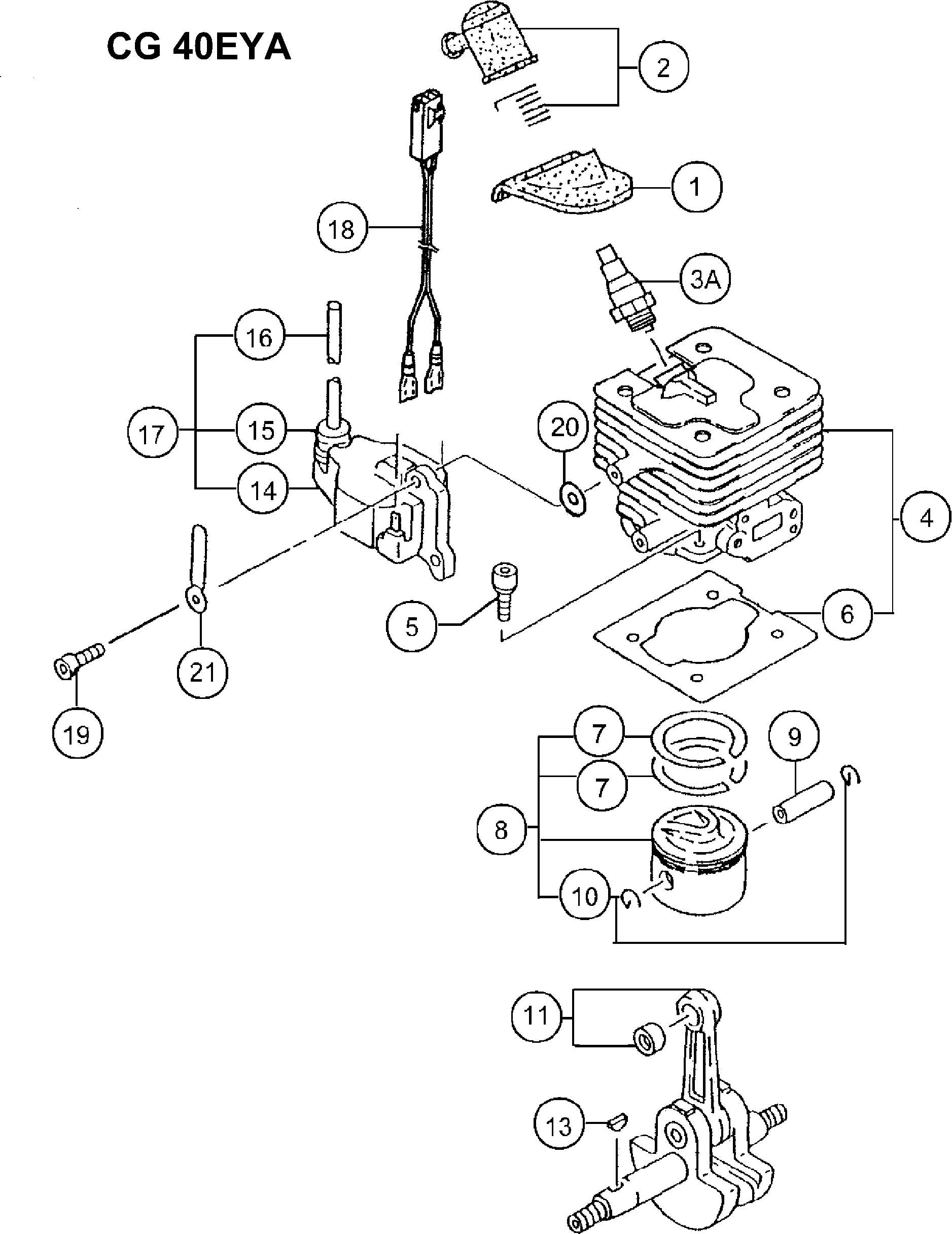 CG 40EYA

2

1

18

3A

16

17

15

14

20

4

5

6

21

19

7

7

9

8

10

11

13