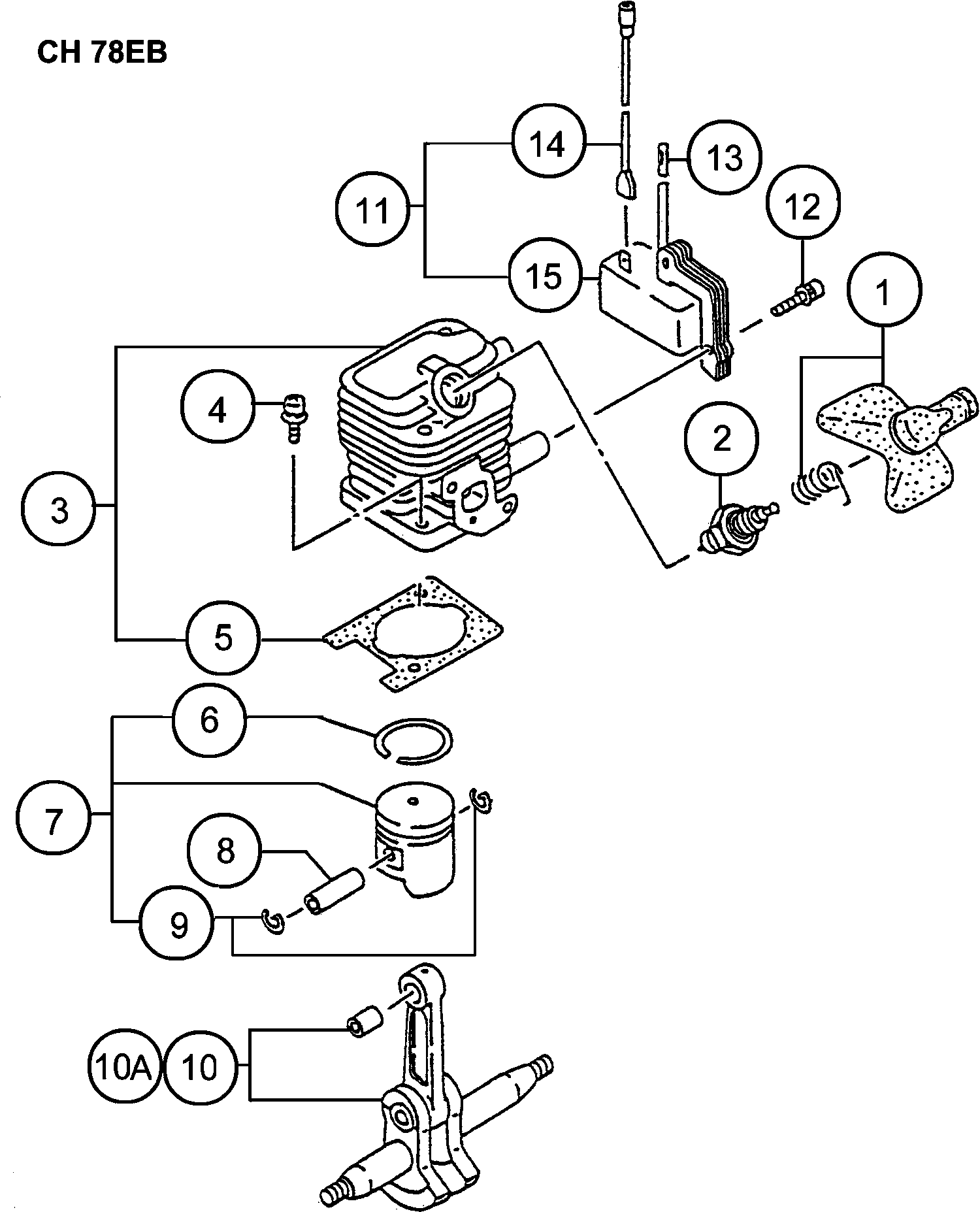 CH 78EB

14
13
11
12
15
1
4
2
3
5
6
7
8
9
10A
10