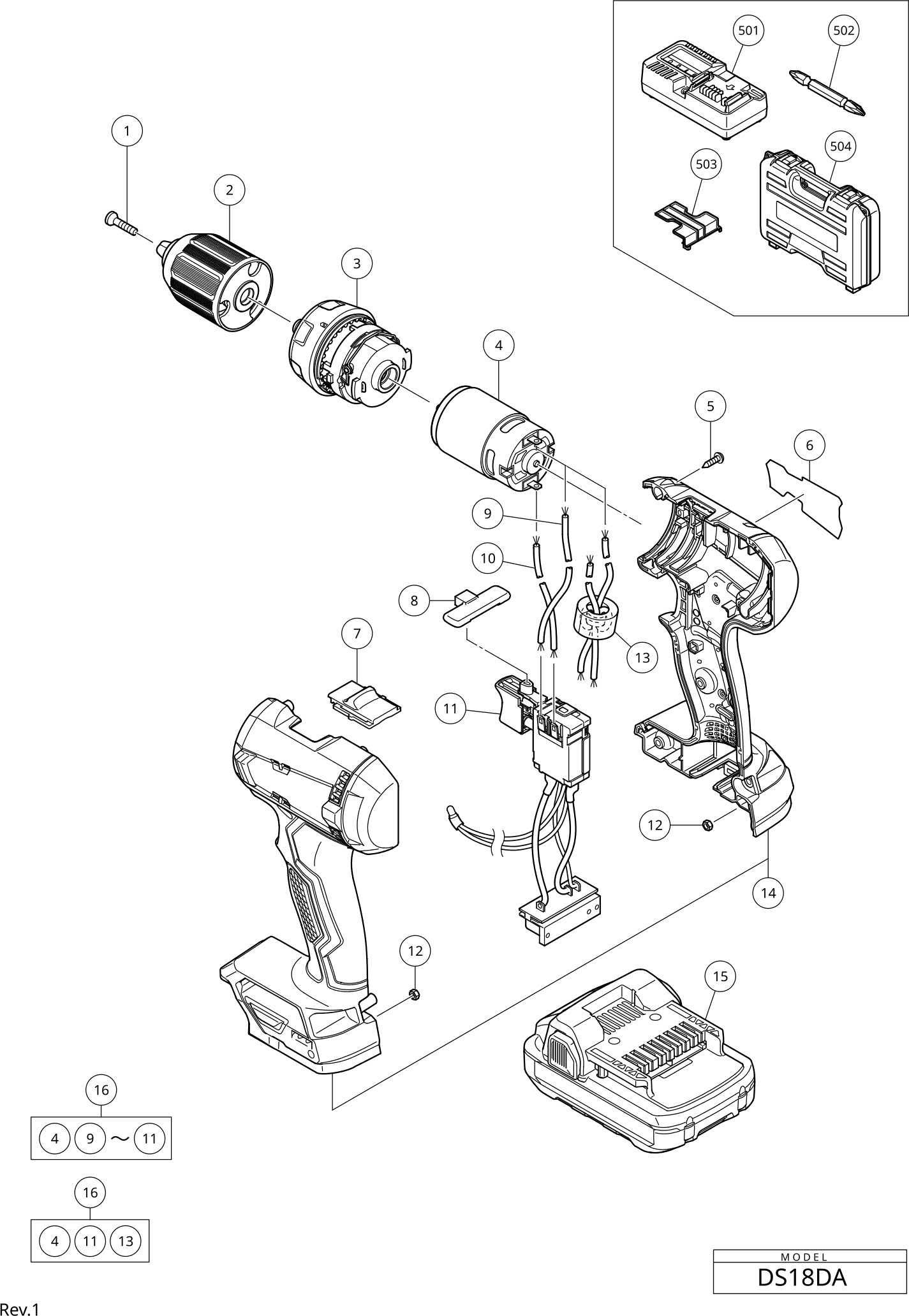 501
502
503
504
1
2
3
4
5
6
9
10
8
7
13
11
12
14
12
15
16
4 9 ～ 11
16
4 11 13
MODEL
DS18DA
Rev.1