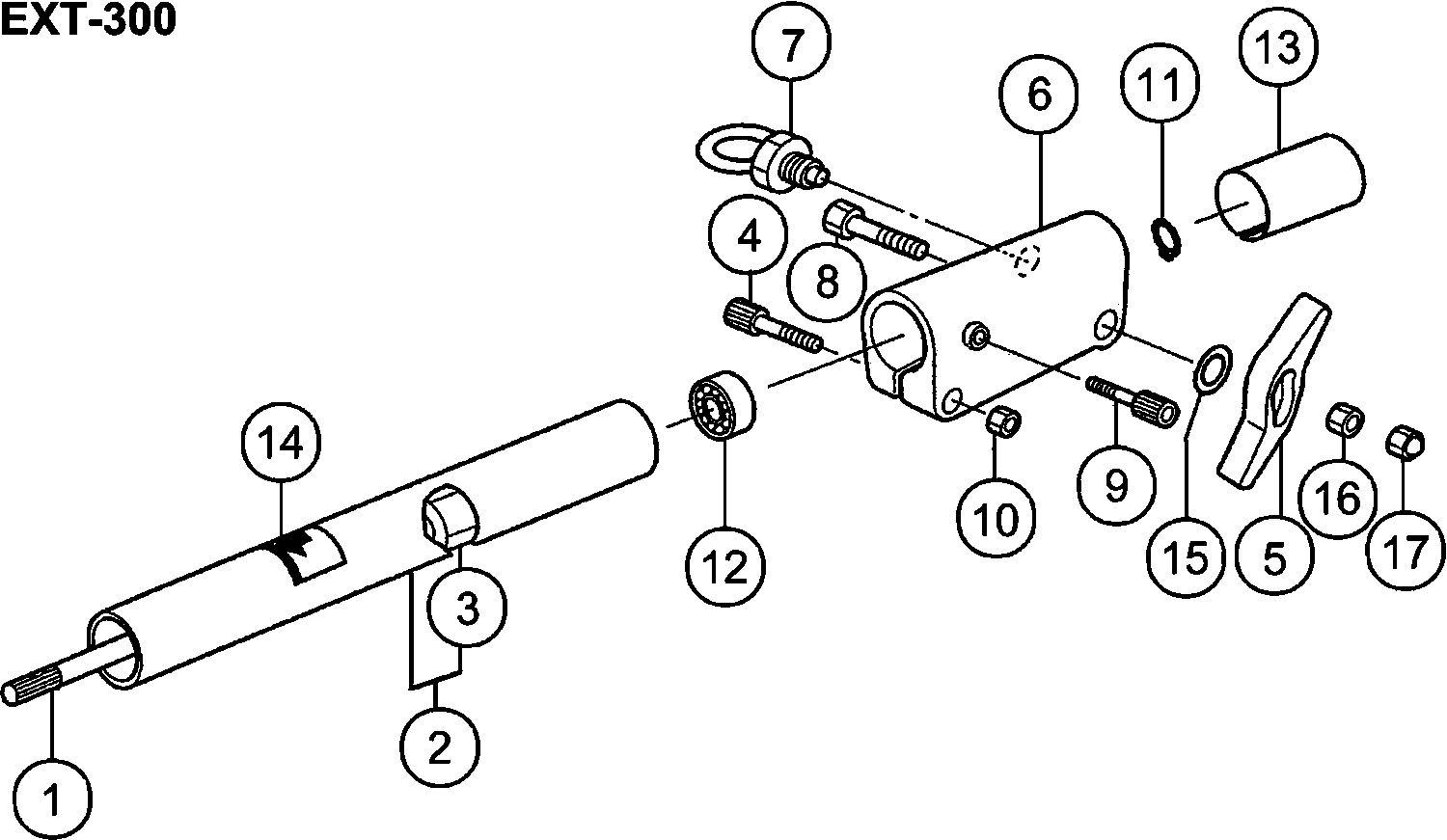 EXT-300

7
6
11
13
4
8
14
12
10
9
15
5
16
17
3
2
1