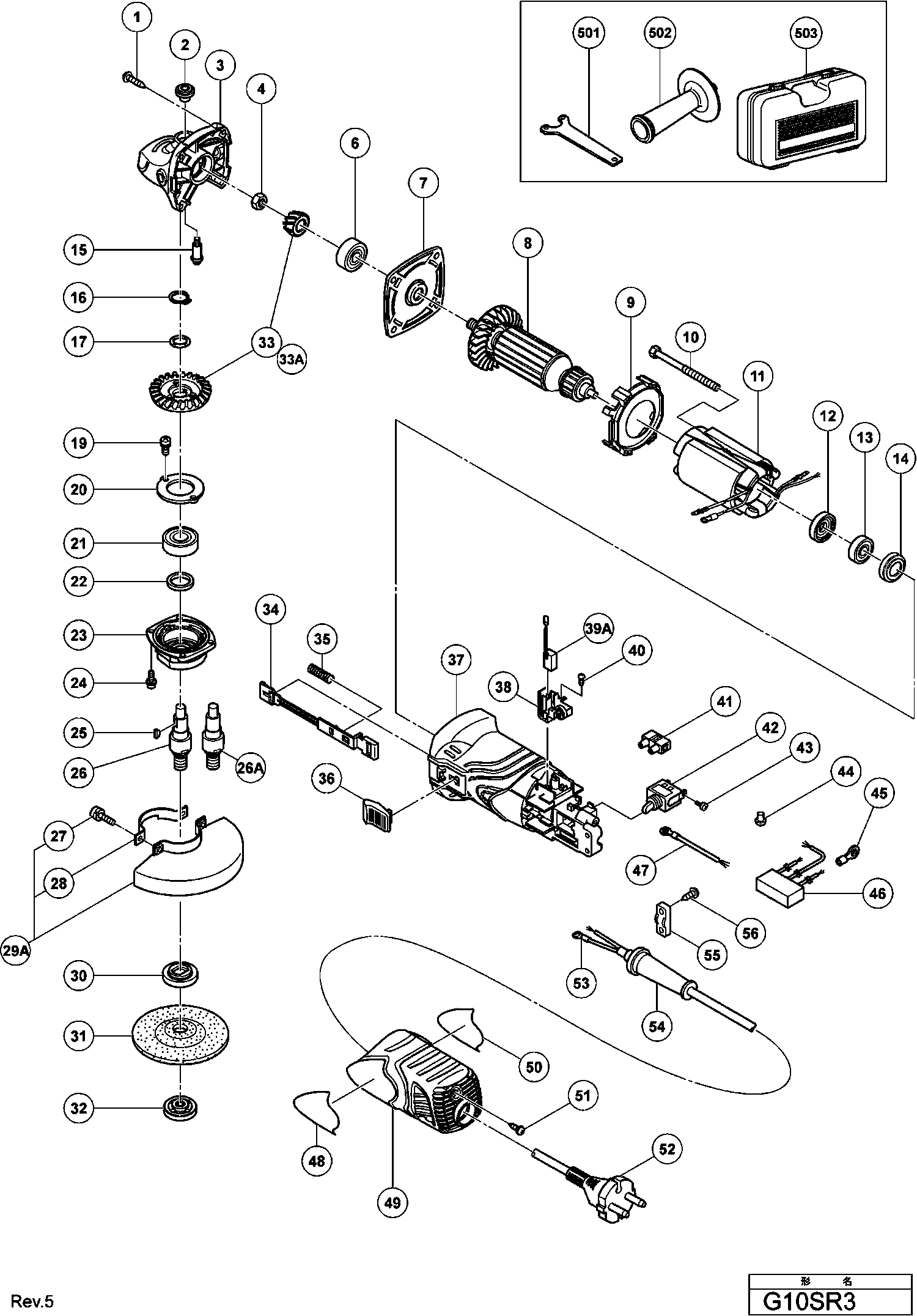 501
502
503
1
2
3
4
6
7
8
9
10
11
12
13
14
15
16
17
33
33A
19
20
21
22
23
24
25
26
26A
27
28
29A
30
31
32
34
35
36
37
38
39A
40
41
42
43
44
45
46
47
48
49
50
51
52
53
54
55
56

Rev.5

形 名
G10SR3