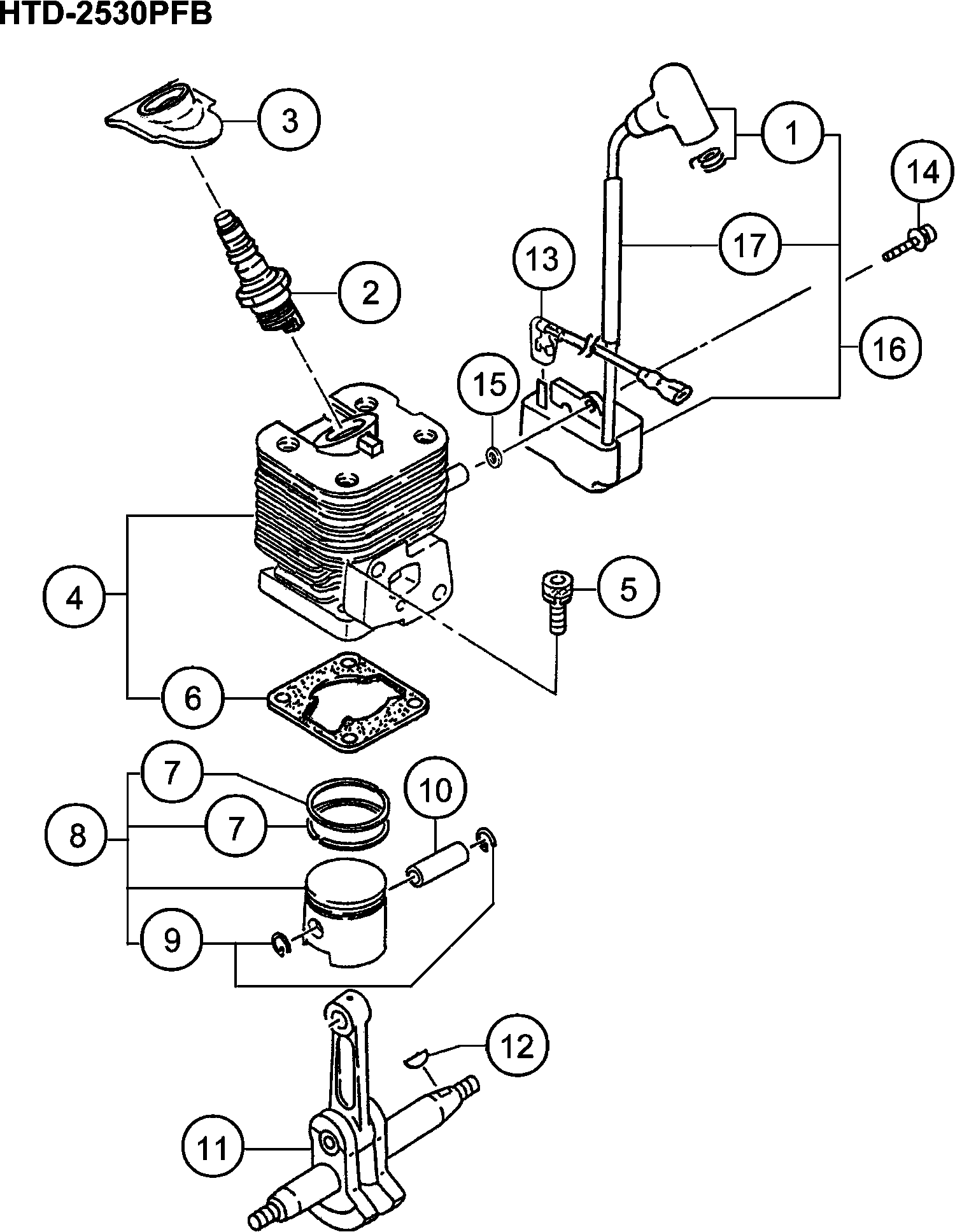 HTD-2530PFB

3
1
14
17
13
2
16
15
4
5
6
7
10
8
7
9
12
11