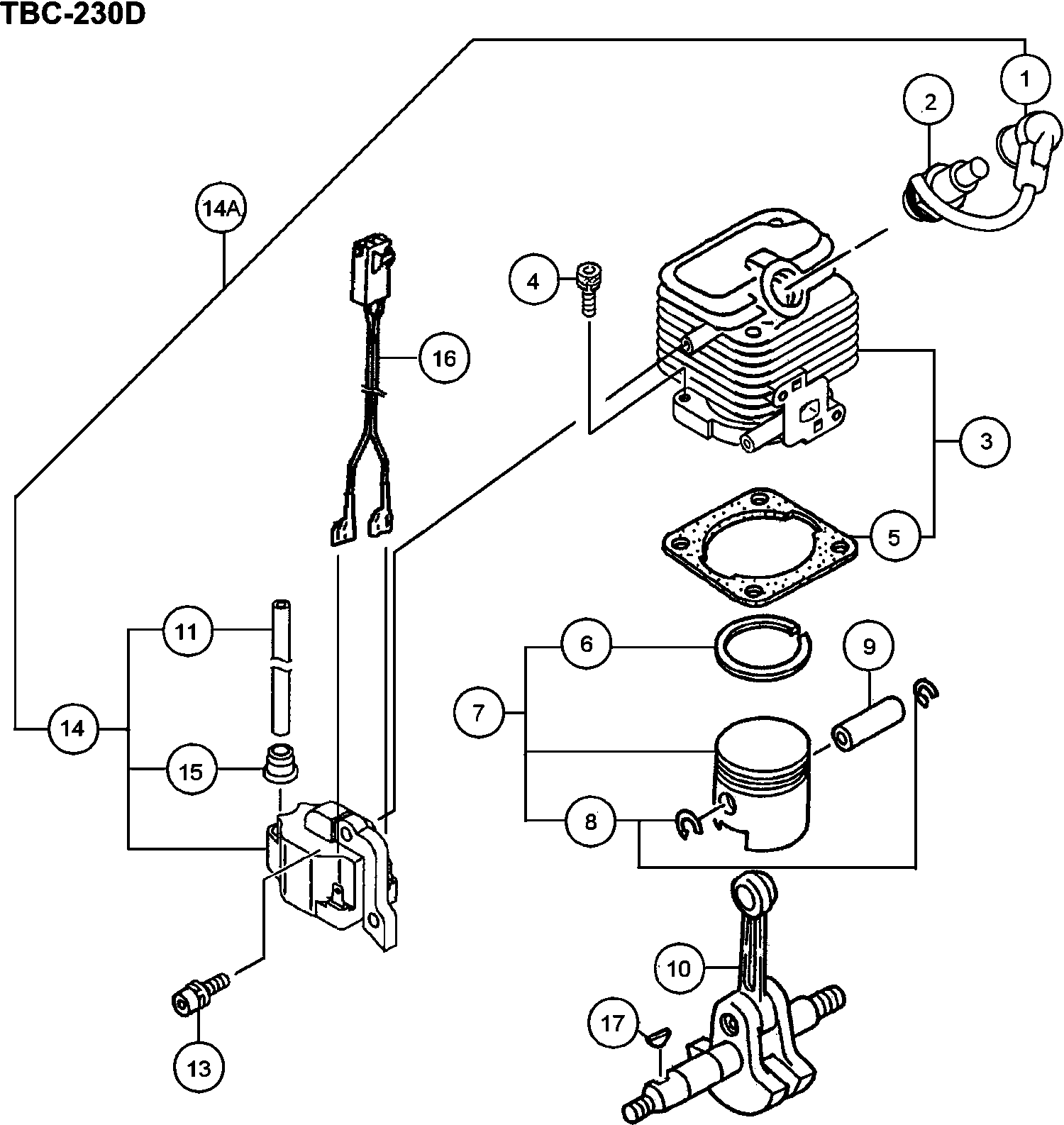 TBC-230D

1
2
14A
4
16
3
5
11
6
9
7
14
15
8
10
17
13