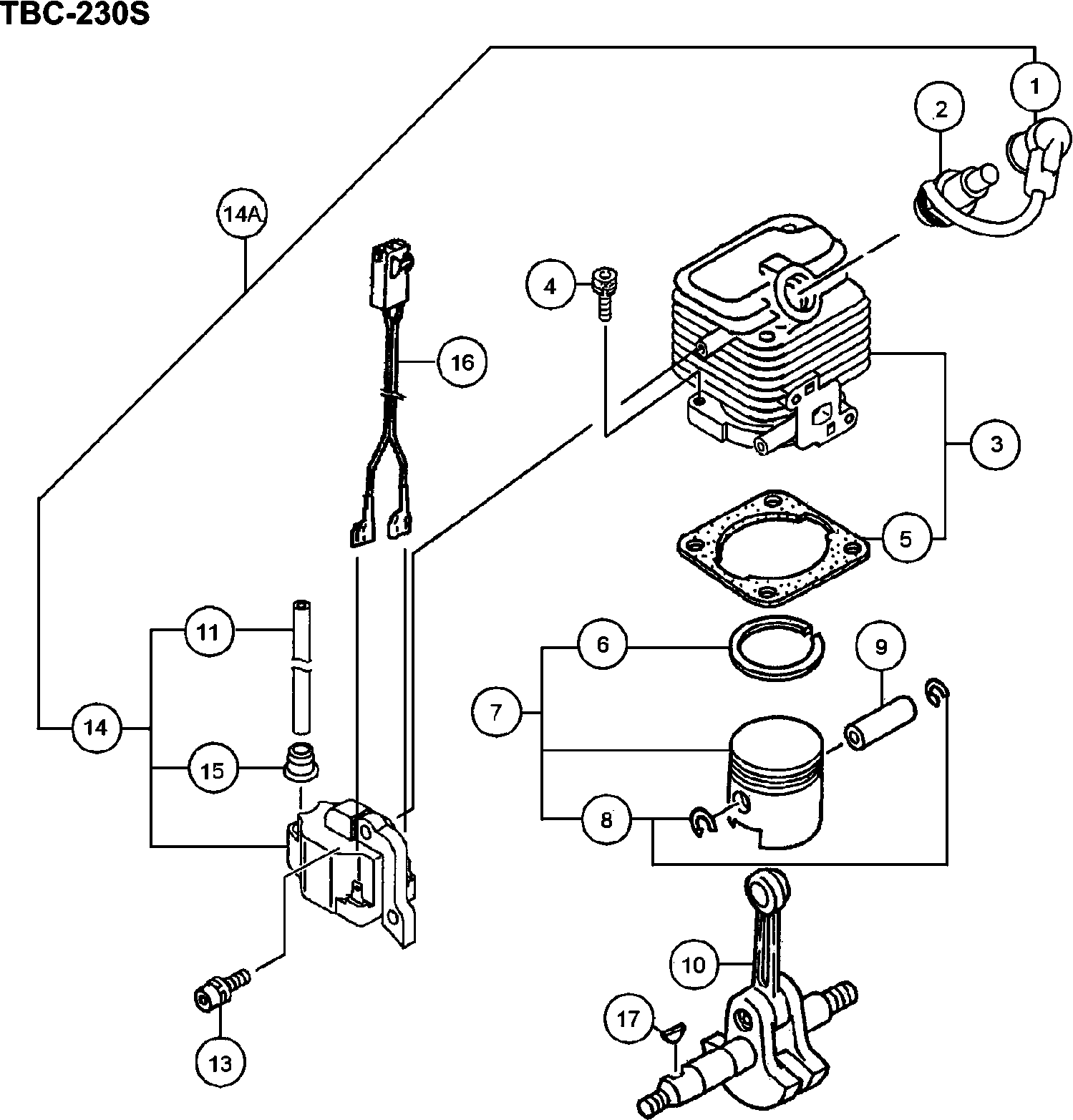 TBC-230S

1
2
14A
4
16
3
5
11
6
9
7
14
15
8
10
17
13