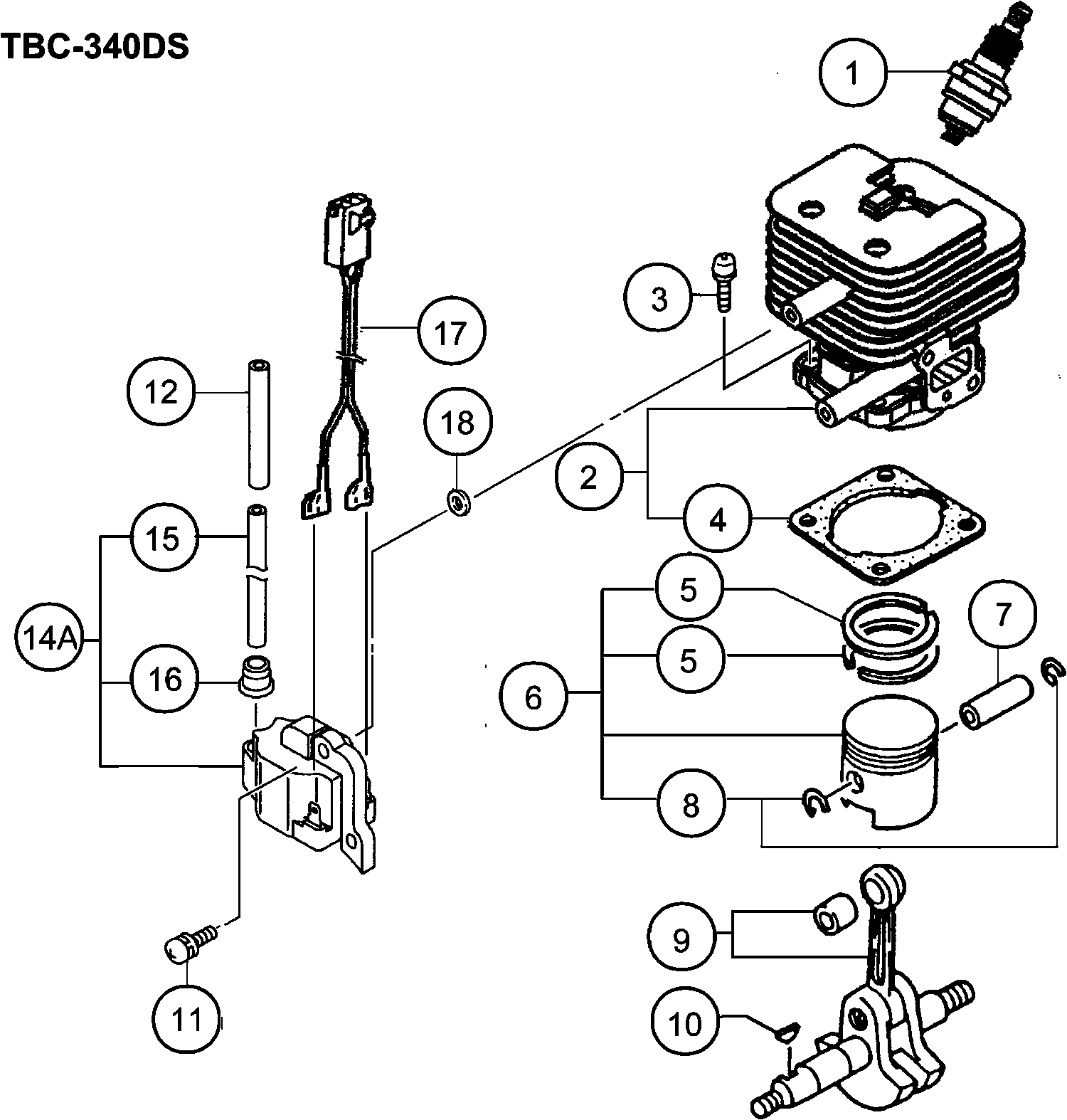 TBC-340DS

1
3
17
12
18
2
4
15
5
7
14A
5
16
6
8
9
11
10