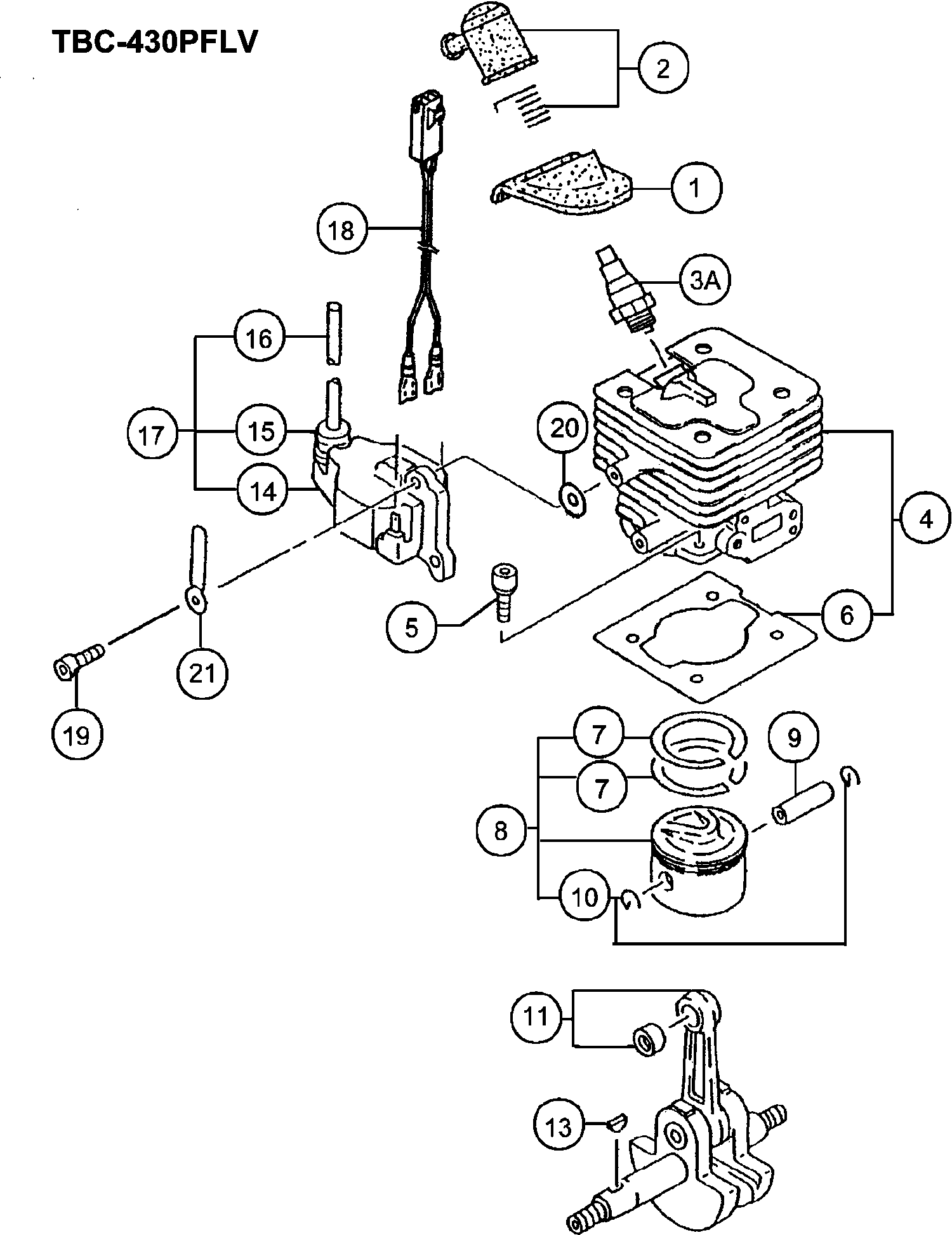 TBC-430PFLV

2

1

18

3A

16

17

15

14

20

4

5

6

21

19

7

7

9

8

10

11

13