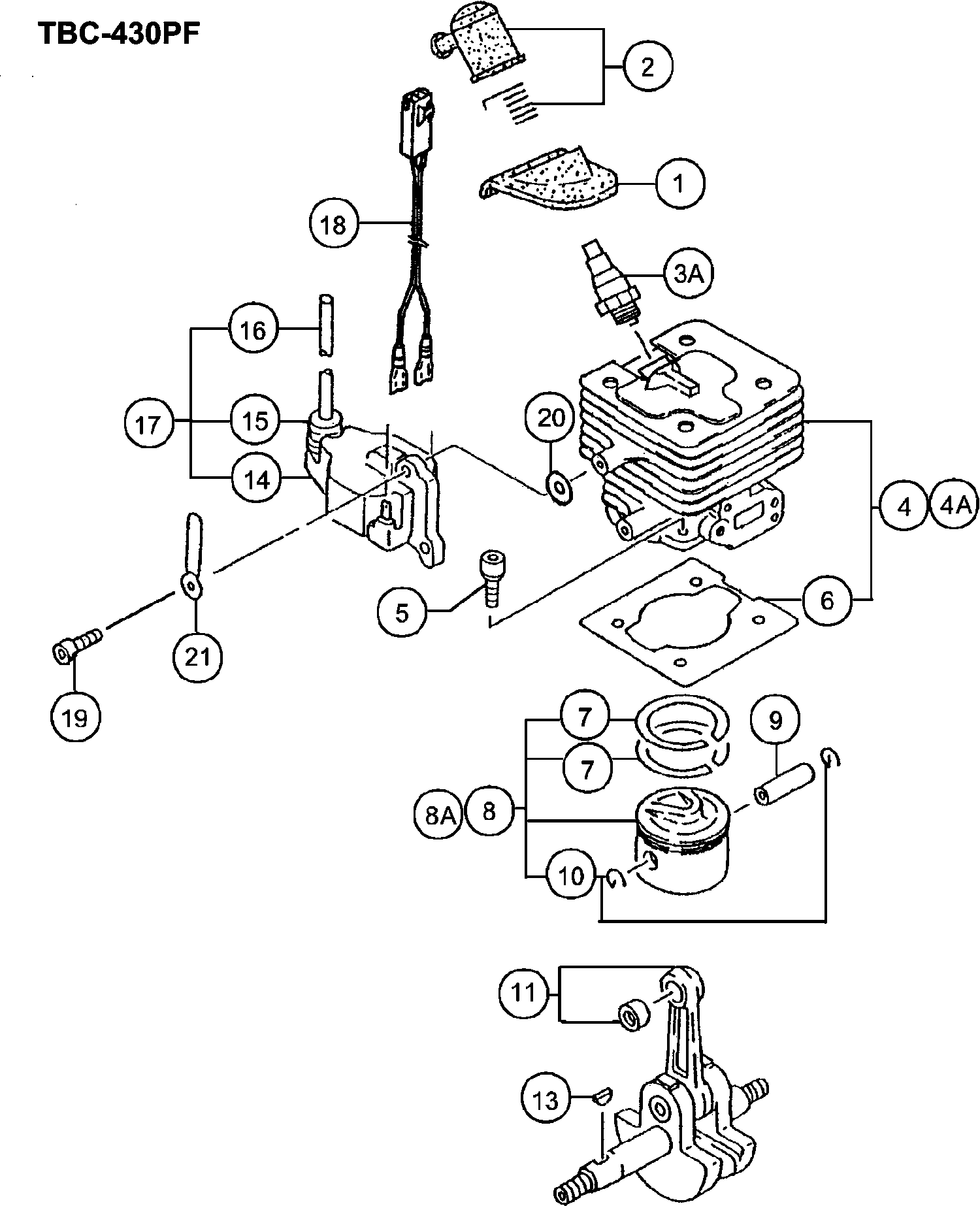 TBC-430PF

2

1

18

3A

16

17

15

14

20

4

4A

5

6

21

19

7

7

9

8A

8

10

11

13