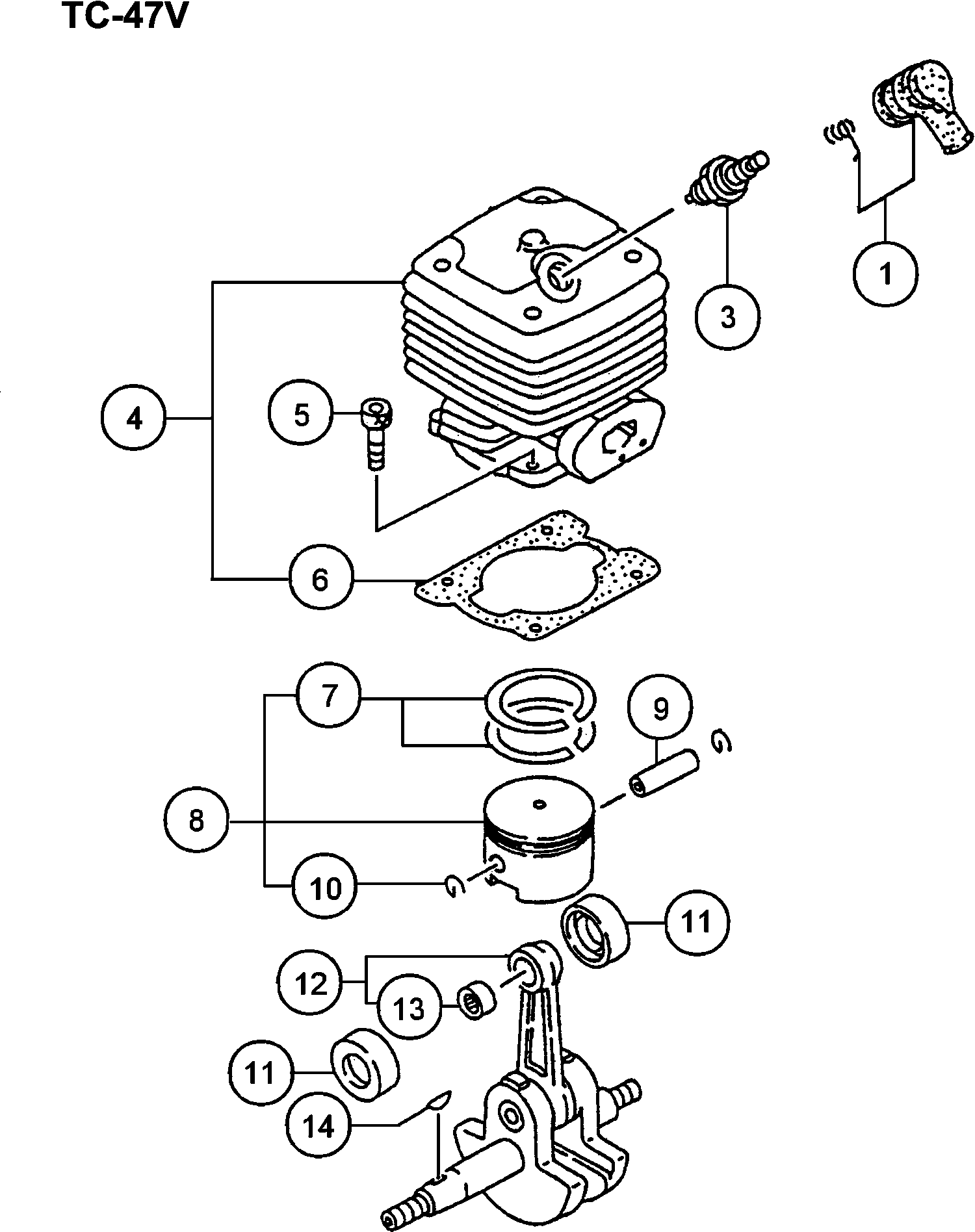 TC-47V

1

3

4

5

6

7

9

8

10

11

12

13

11

14