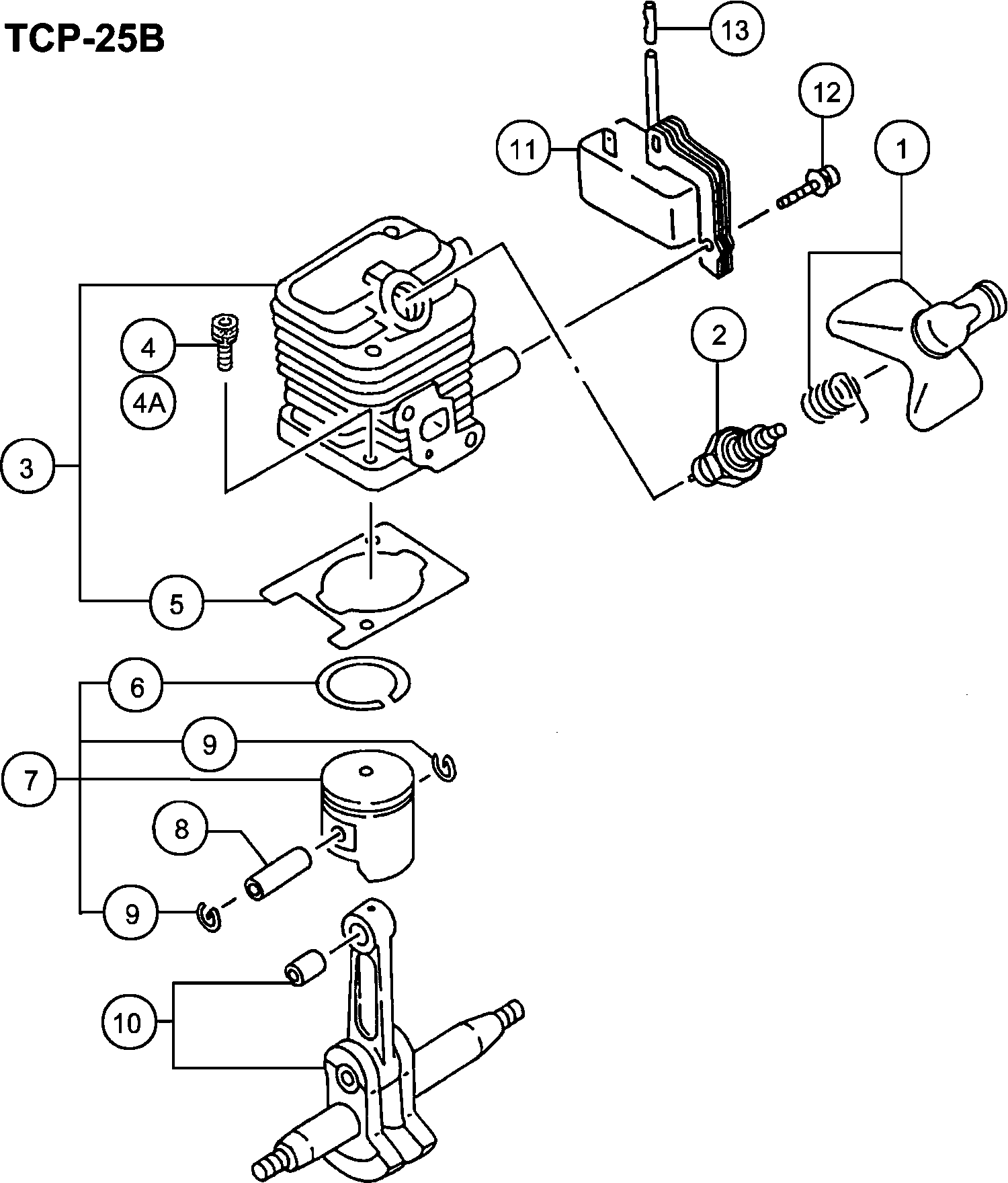 TCP-25B

13

12

11

1

2

4

4A

3

5

6

9

7

8

9

10