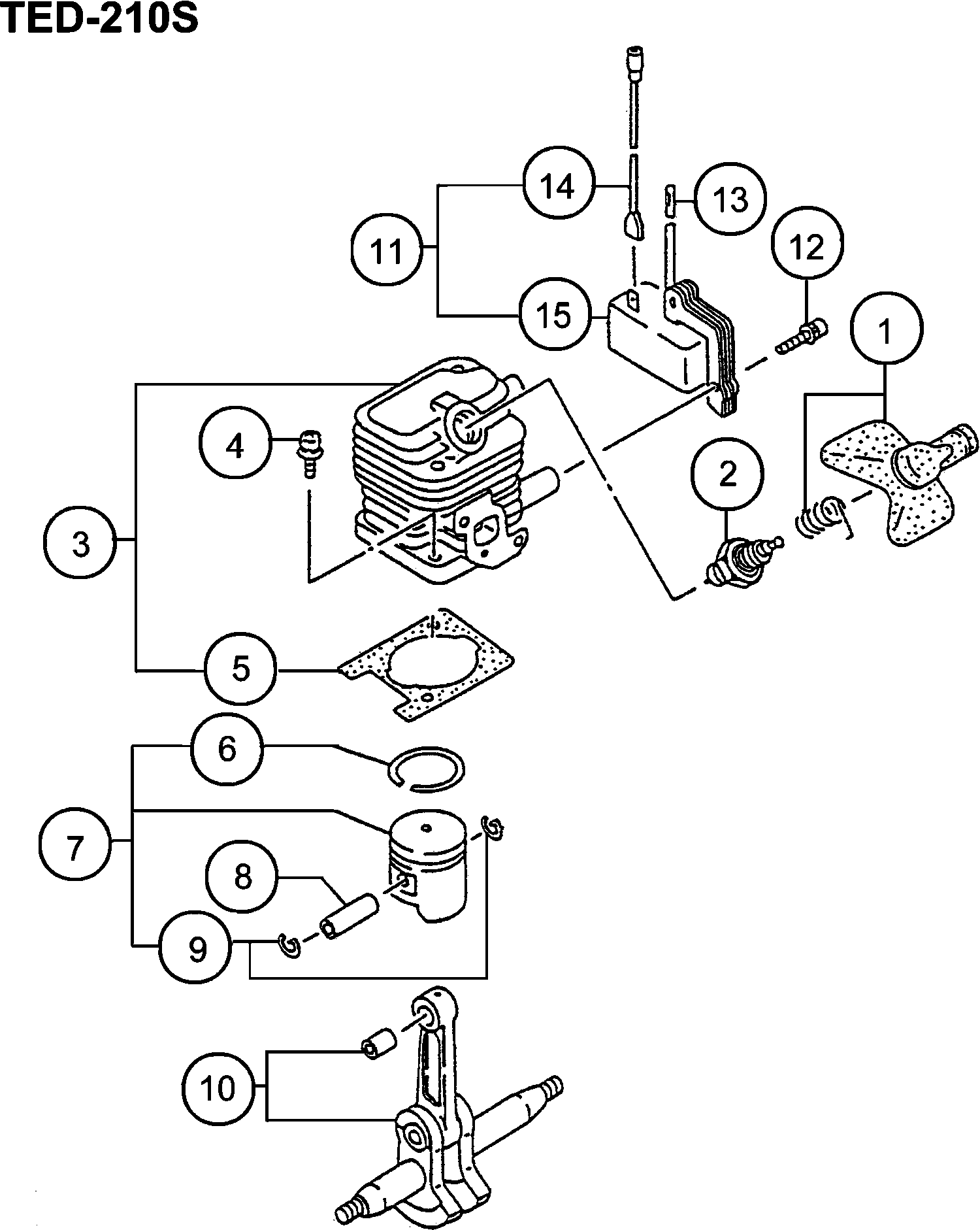 TED-210S

14
13
11
12
15
1
4
2
3
5
6
7
8
9
10