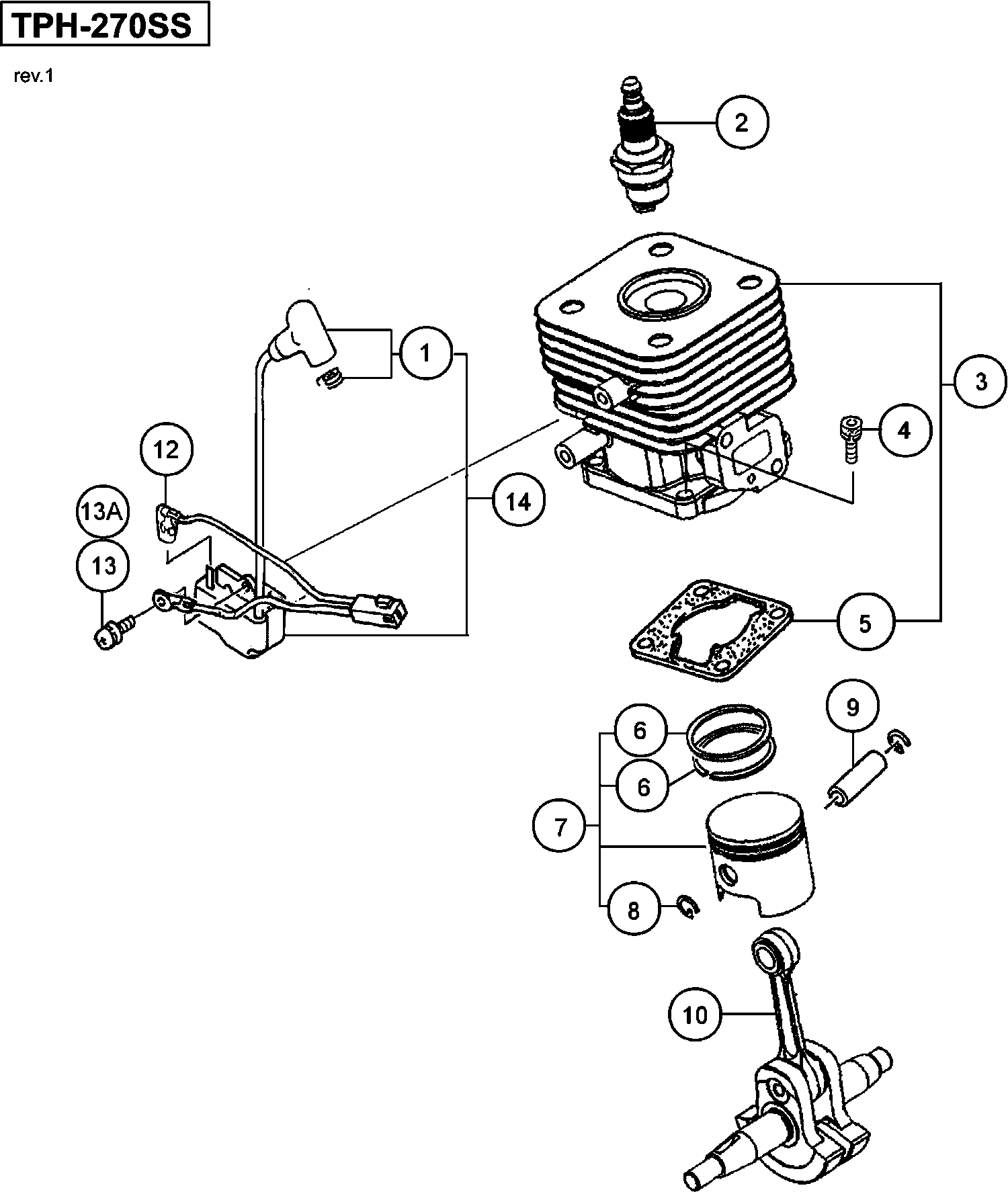 TPH-270SS

rev.1

2

1

3

4

12

14

13A

13

5

9

6

6

7

8

10