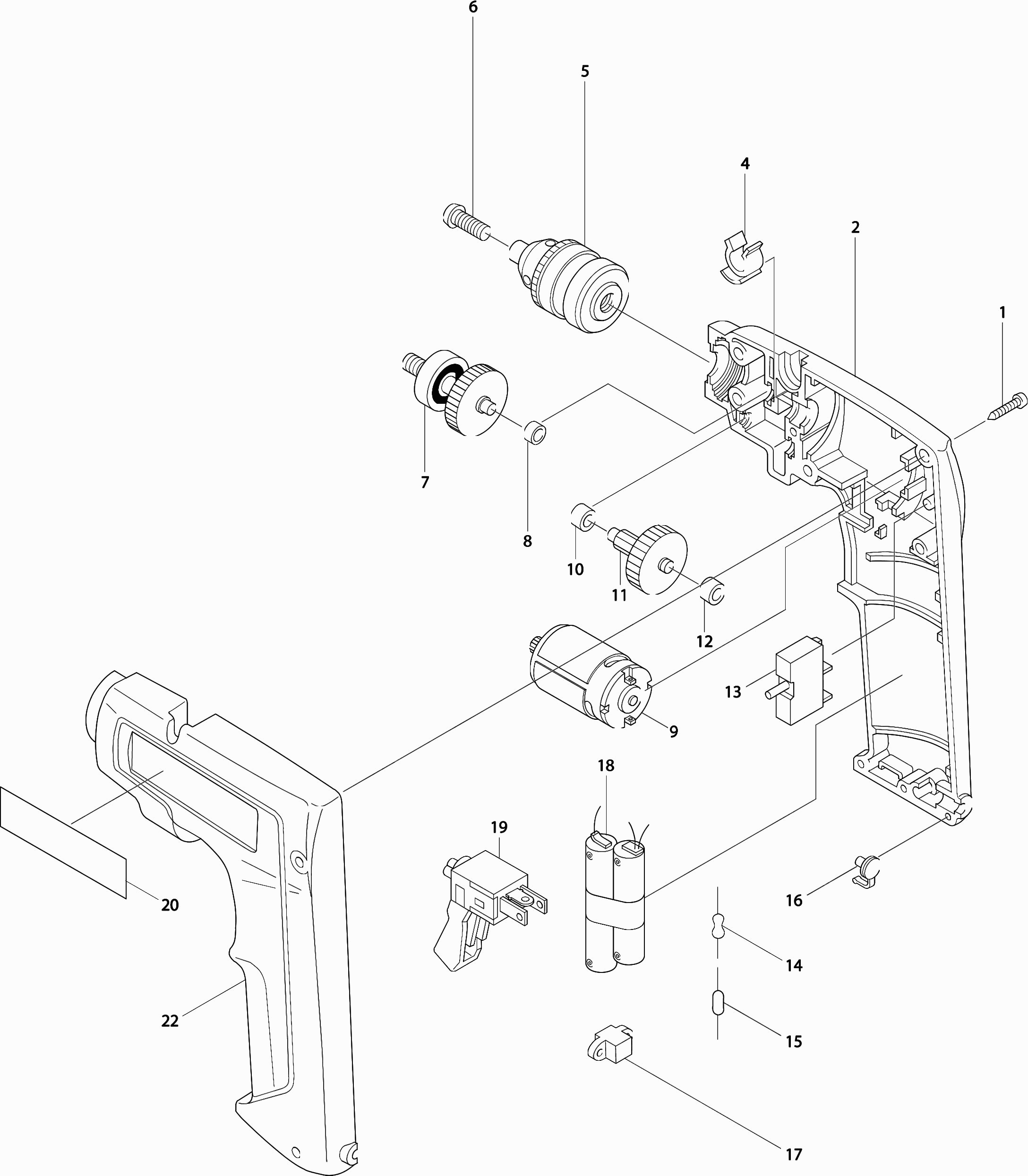 6
5
4
2
1
7
8
10
11
12
13
9
18
19
20
16
14
15
22
17