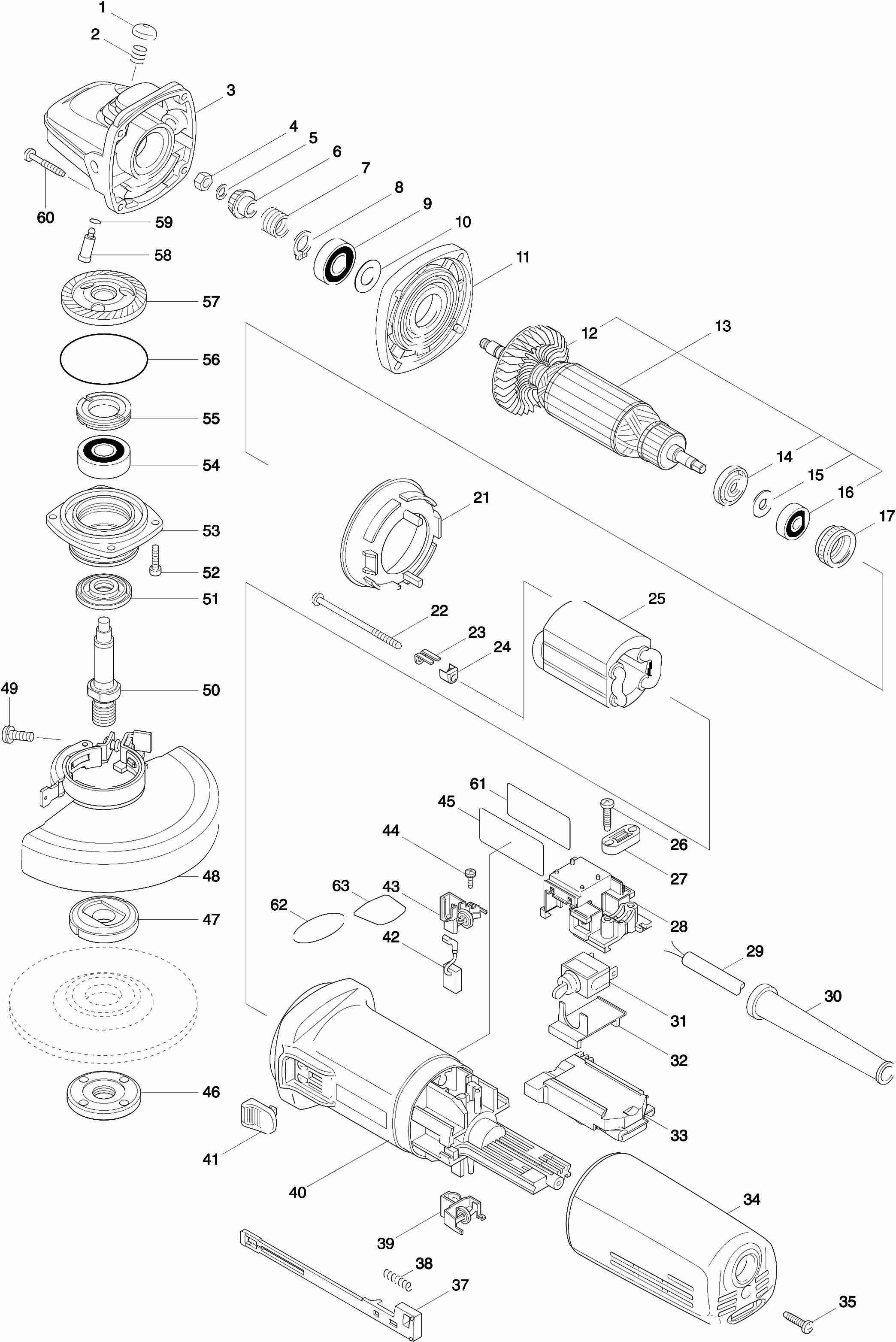 1
2
3
4
5
6
7
8
9
10
11
12
13
14
15
16
17
21
22
23
24
25
26
27
28
29
30
31
32
33
34
35
37
38
39
40
41
42
43
44
45
46
47
48
49
50
51
52
53
54
55
56
57
58
59
60
61
62
63