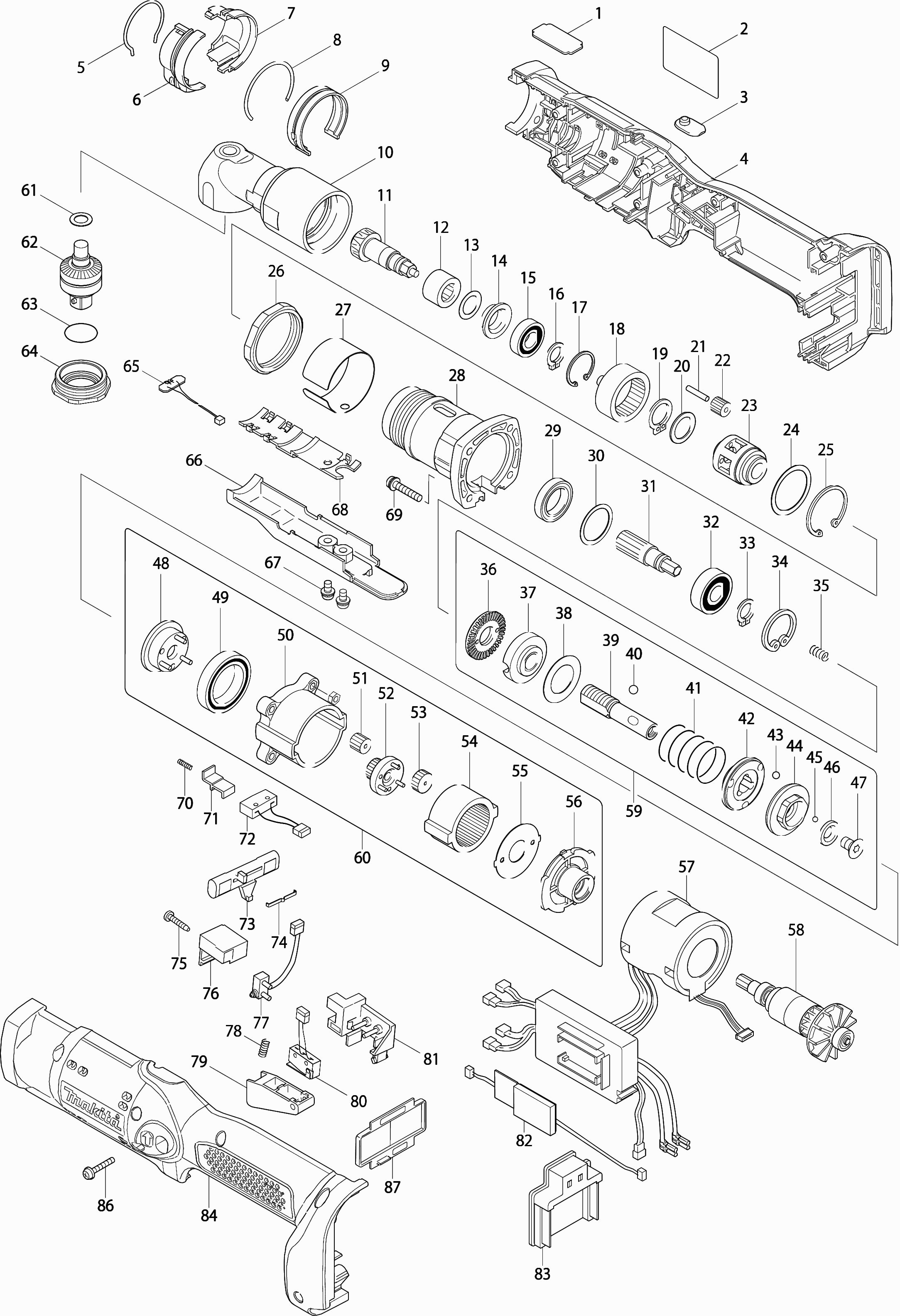 1
2
3
4
5
6
7
8
9
10
11
12
13
14
15
16
17
18
19
20
21
22
23
24
25
26
27
28
29
30
31
32
33
34
35
36
37
38
39
40
41
42
43
44
45
46
47
48
49
50
51
52
53
54
55
56
57
58
59
60
61
62
63
64
65
66
67
68
69
70
71
72
73
74
75
76
77
78
79
80
81
82
83
84
86
87
makita