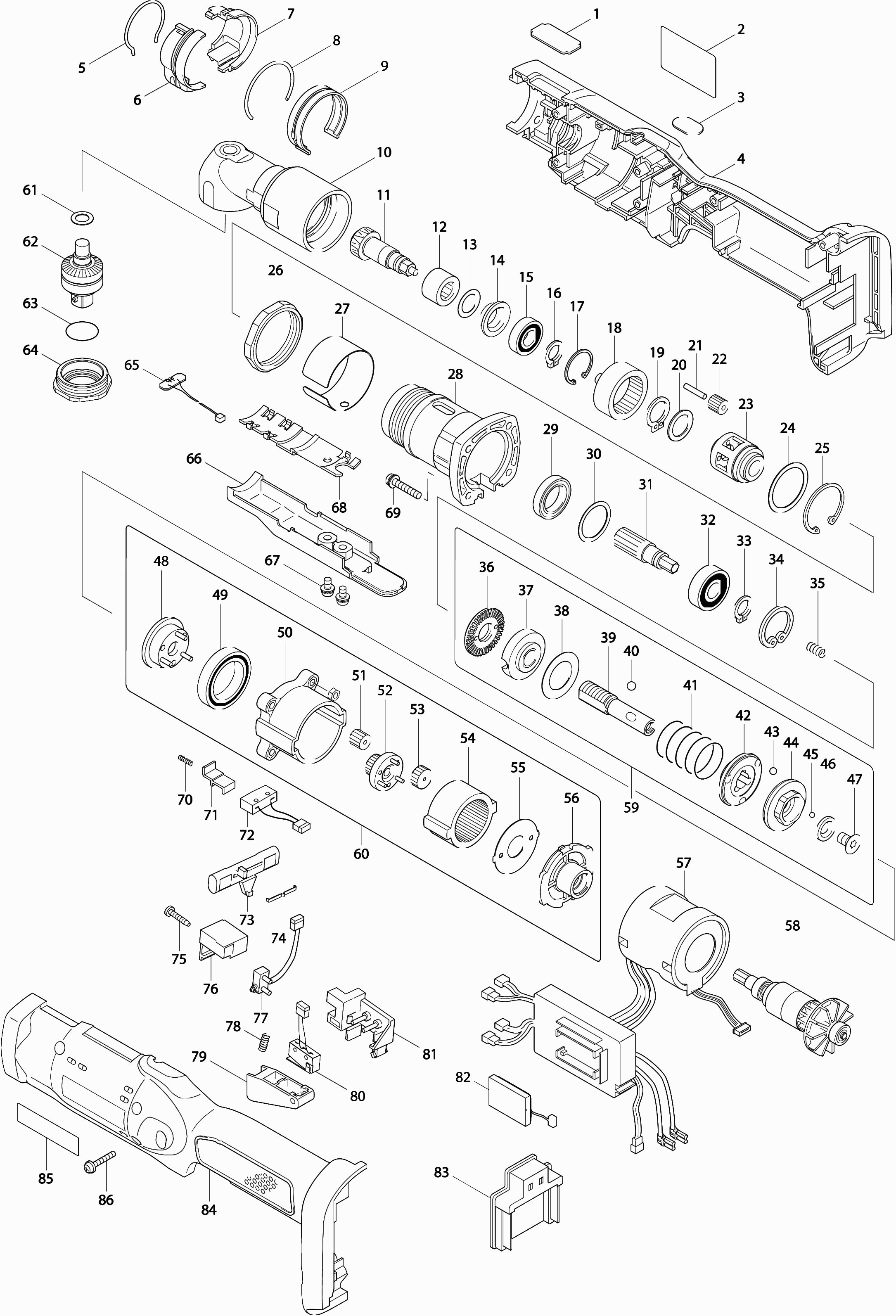 1
2
3
4
5
6
7
8
9
10
11
12
13
14
15
16
17
18
19
20
21
22
23
24
25
26
27
28
29
30
31
32
33
34
35
36
37
38
39
40
41
42
43
44
45
46
47
48
49
50
51
52
53
54
55
56
57
58
59
60
61
62
63
64
65
66
67
68
69
70
71
72
73
74
75
76
77
78
79
80
81
82
83
84
85
86