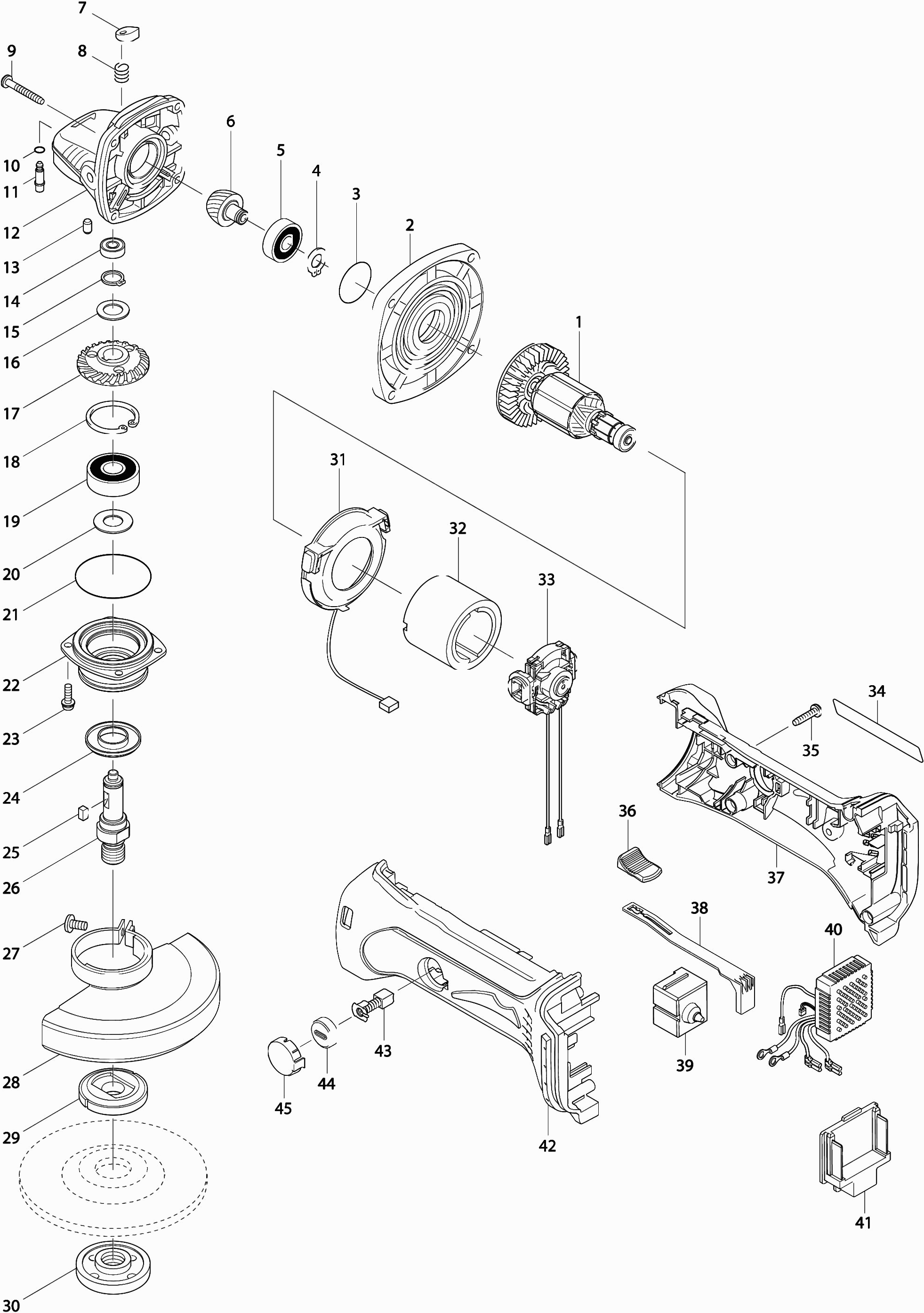 7
9
8
6
5
4
3
2
1
10
11
12
13
14
15
16
17
18
19
20
21
22
23
24
25
26
27
28
29
30
31
32
33
34
35
36
37
38
39
40
41
42
43
44
45