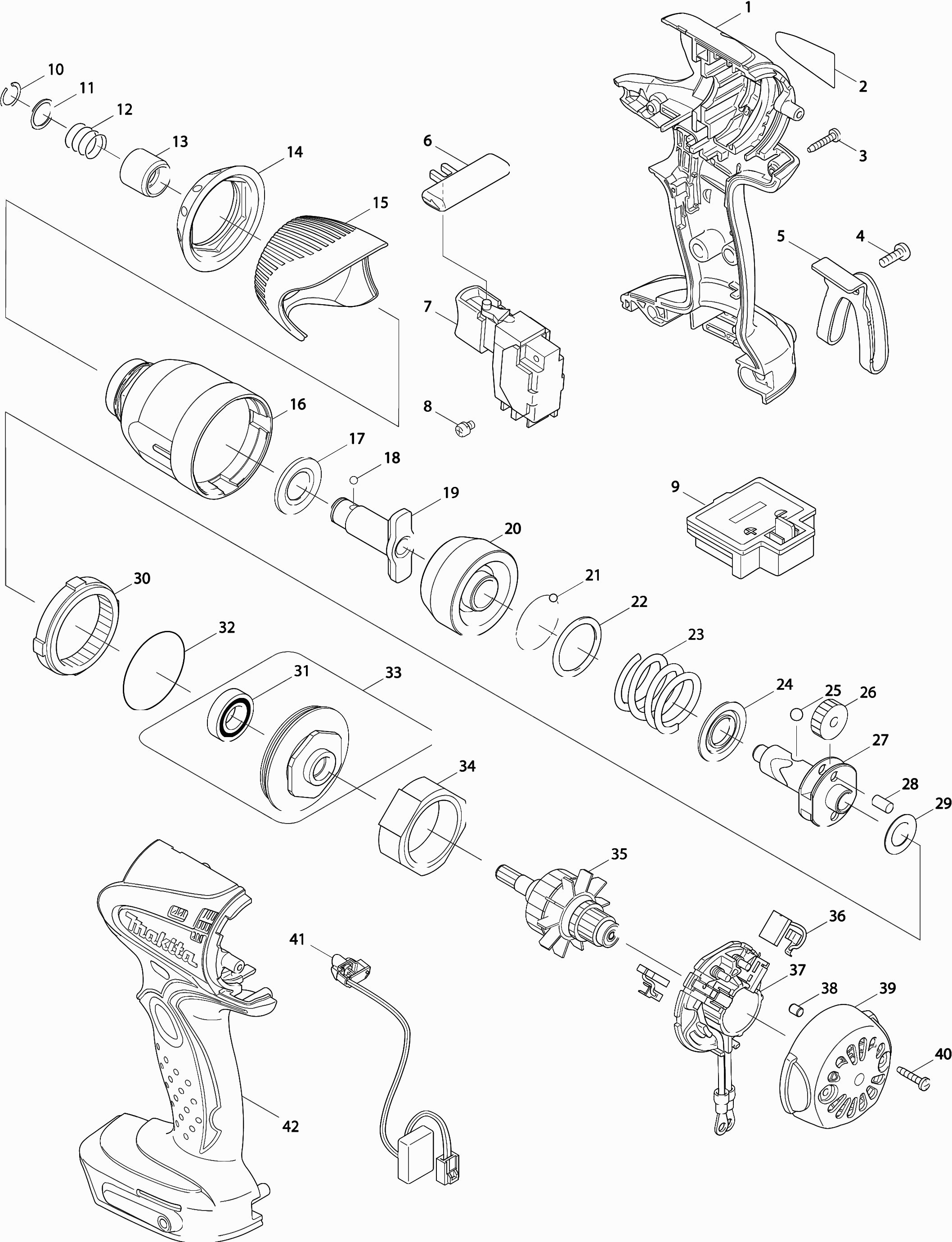 1
2
3
4
5
6
7
8
9
10
11
12
13
14
15
16
17
18
19
20
21
22
23
24
25
26
27
28
29
30
31
32
33
34
35
36
37
38
39
40
41
42
makita