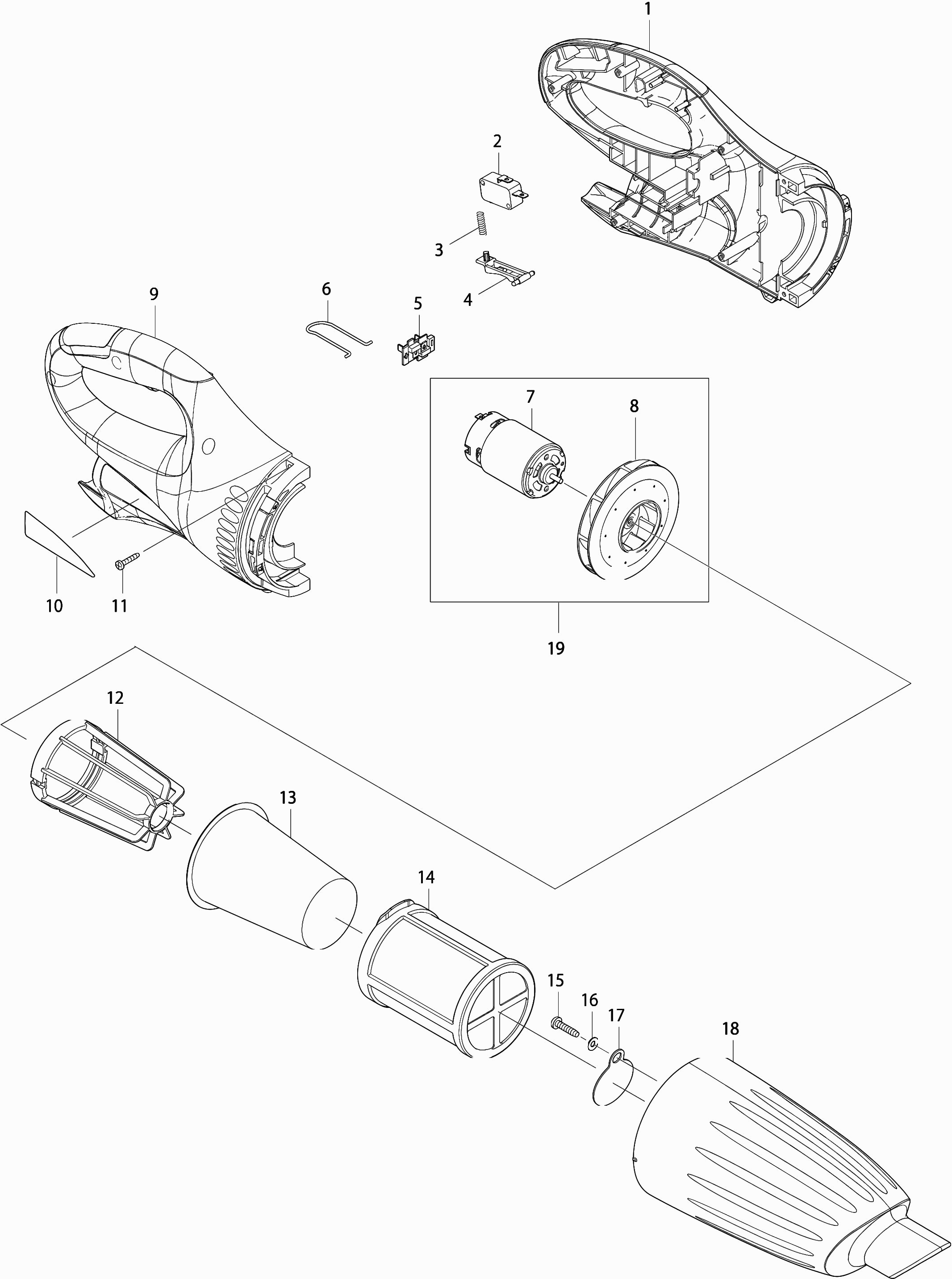 1

2

3

4

6

5

9

7

8

10

11

19

12

13

14

15

16

17

18