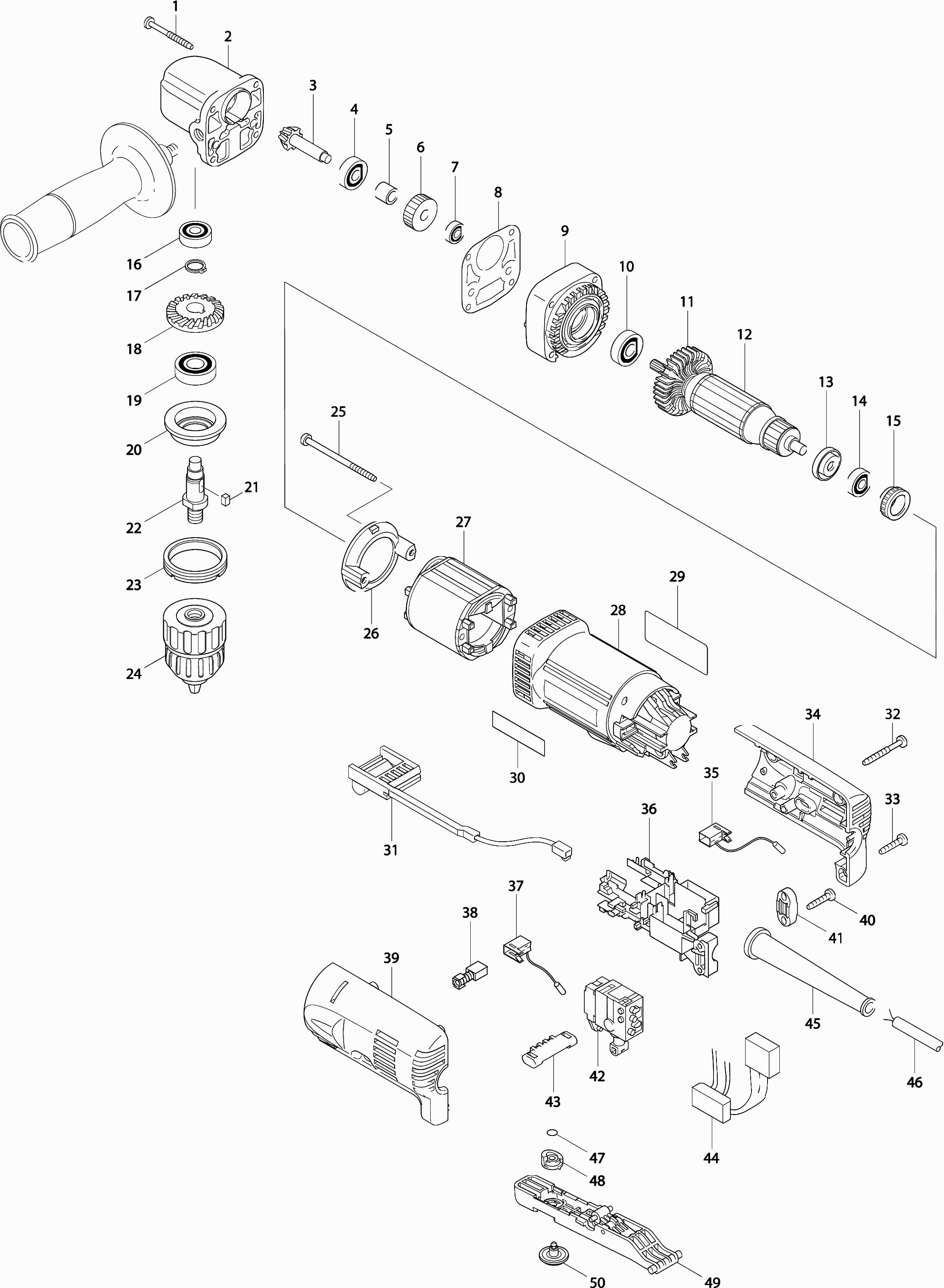 1
2
3
4
5
6
7
8
9
10
11
12
13
14
15
16
17
18
19
20
21
22
23
24
25
26
27
28
29
30
31
32
33
34
35
36
37
38
39
40
41
42
43
44
45
46
47
48
49
50