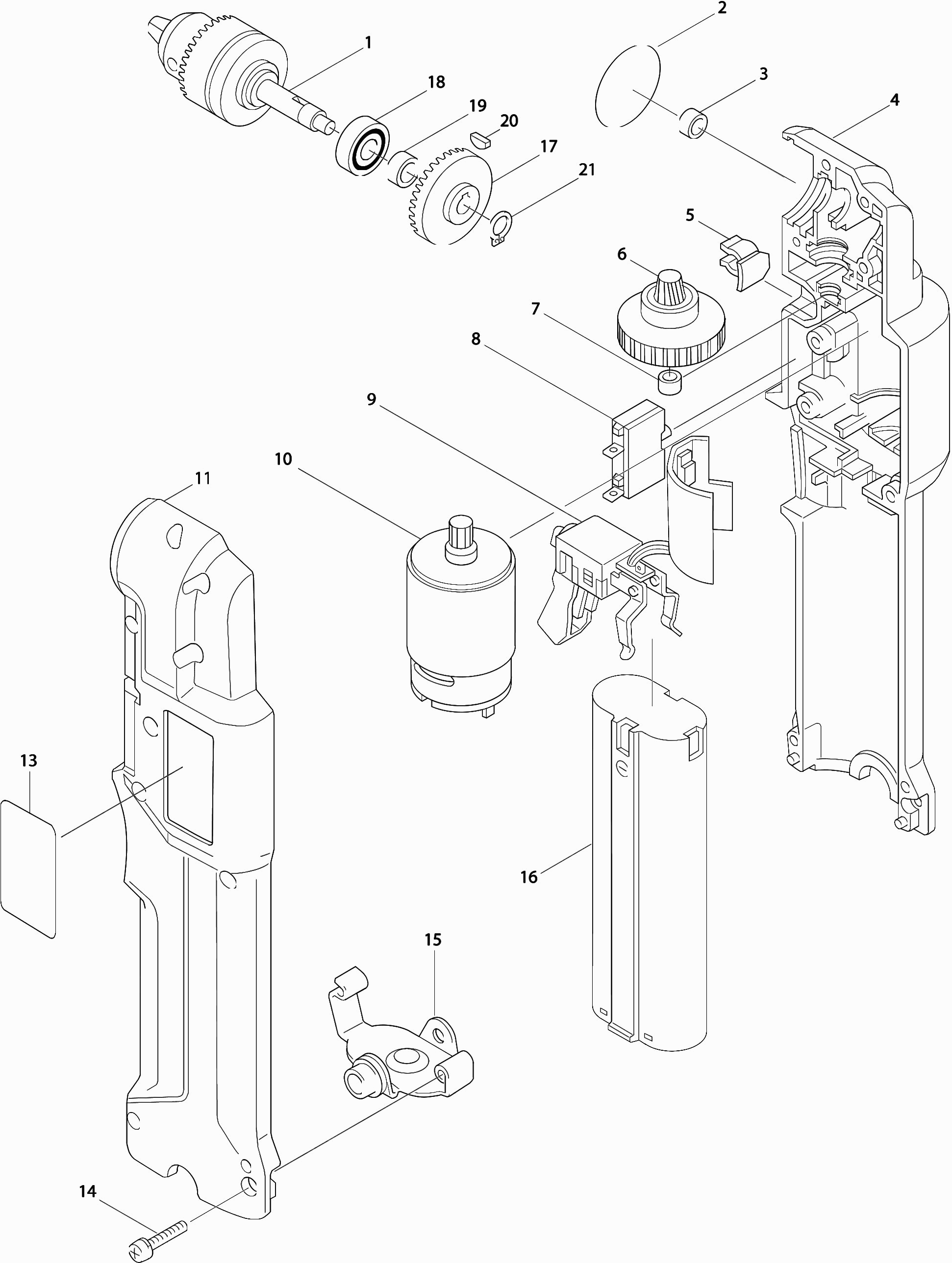 2
1
3
18
4
19
20
17
21
5
6
7
8
9
10
11
13
16
15
14