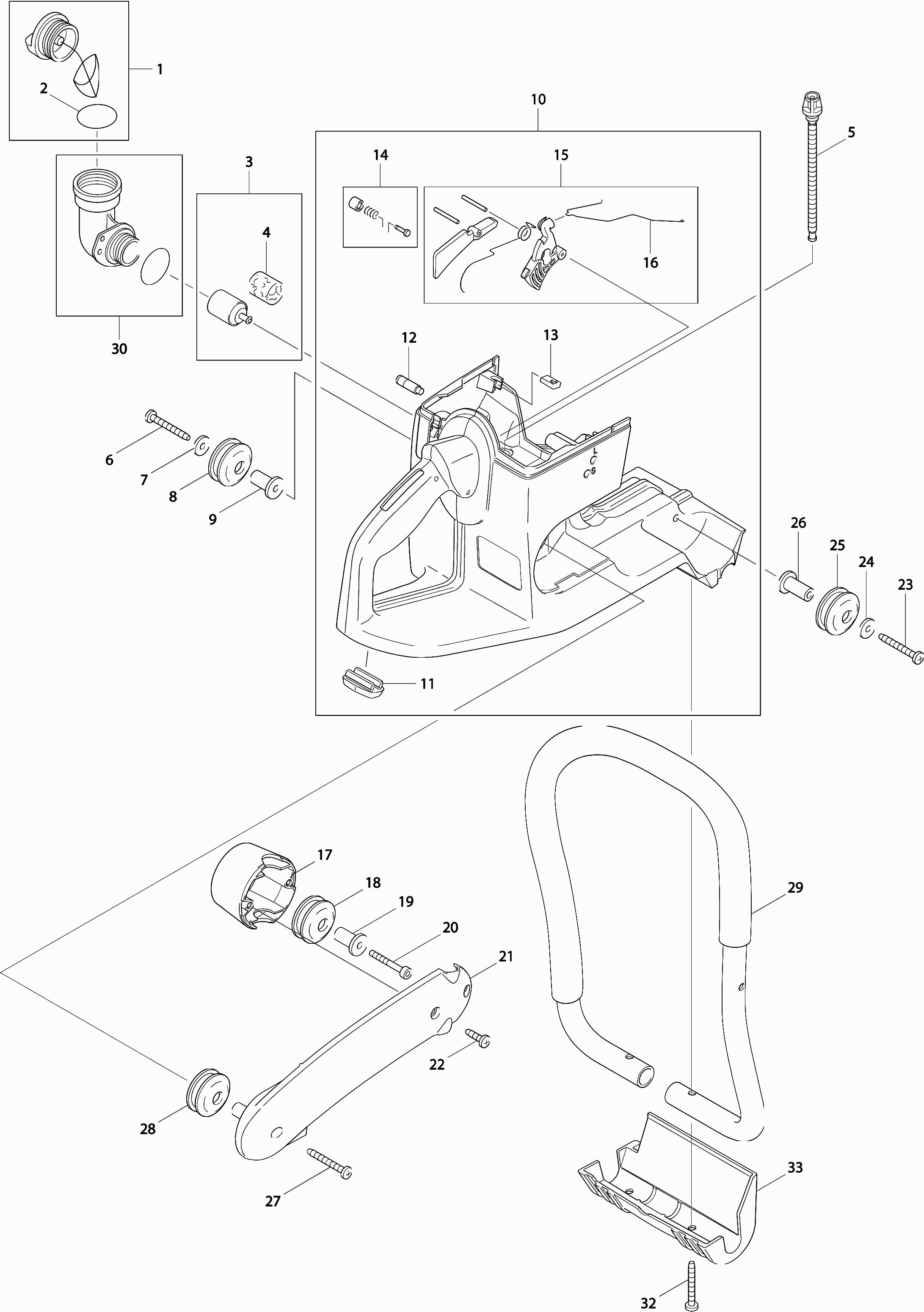 1
2
10
5
3
14
15
4
16
30
12
13
L
C
S
6
7
8
9
26
25
24
23
11
17
18
19
20
21
29
22
28
27
33
32