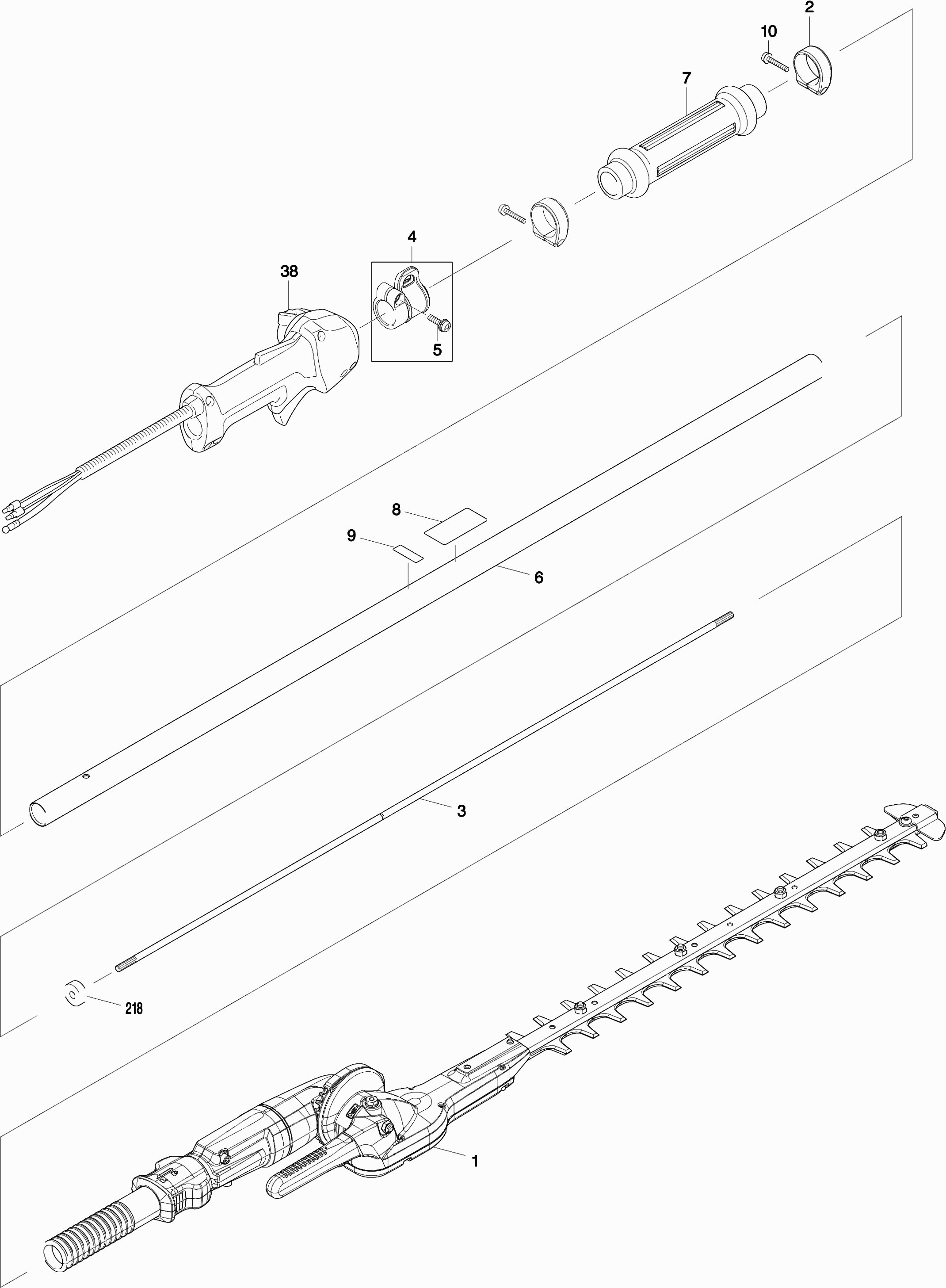 2
10
7
4
38
5
8
9
6
3
218
1