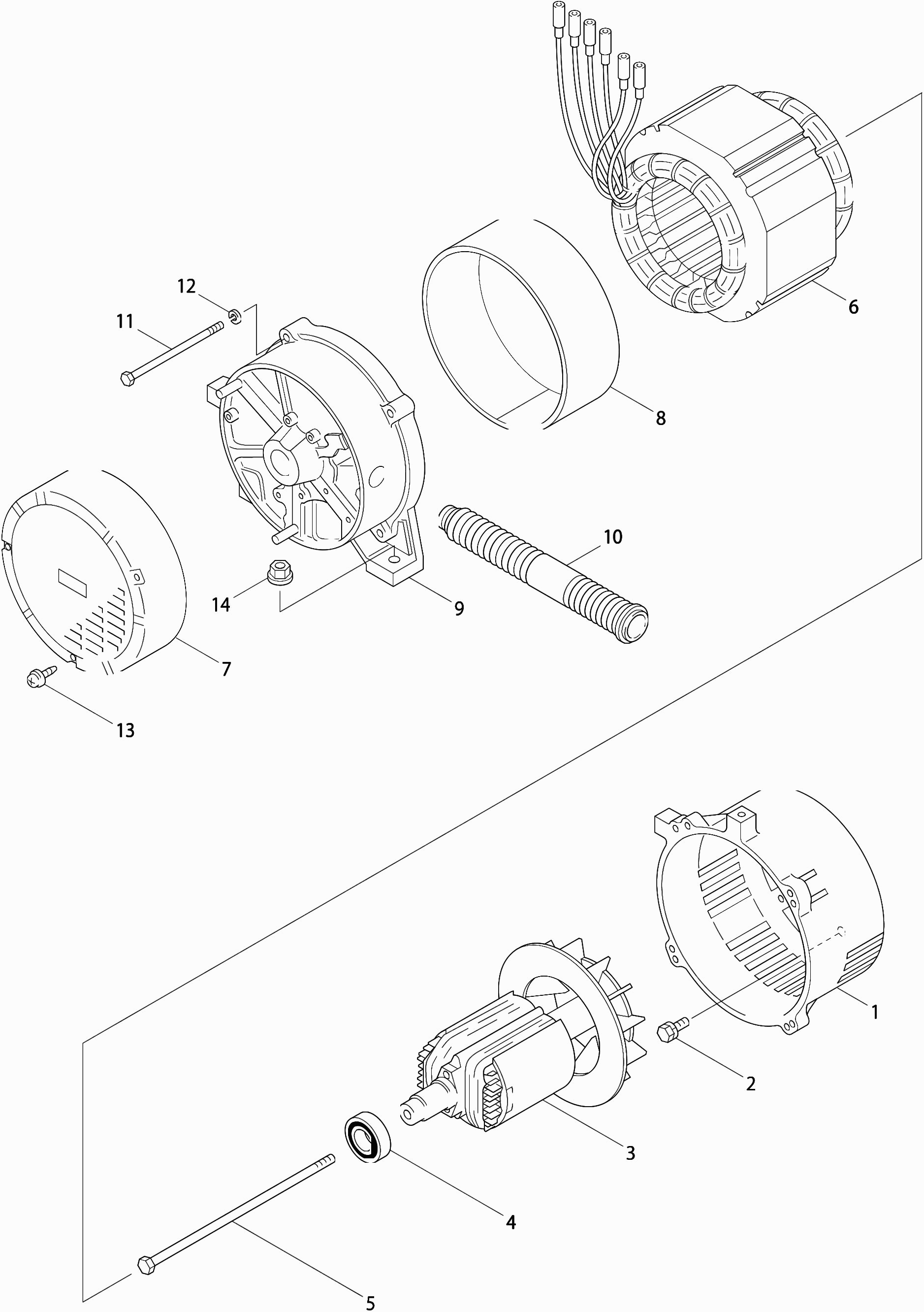 12
11
6
8
10
14
9
7
13
1
2
3
4
5