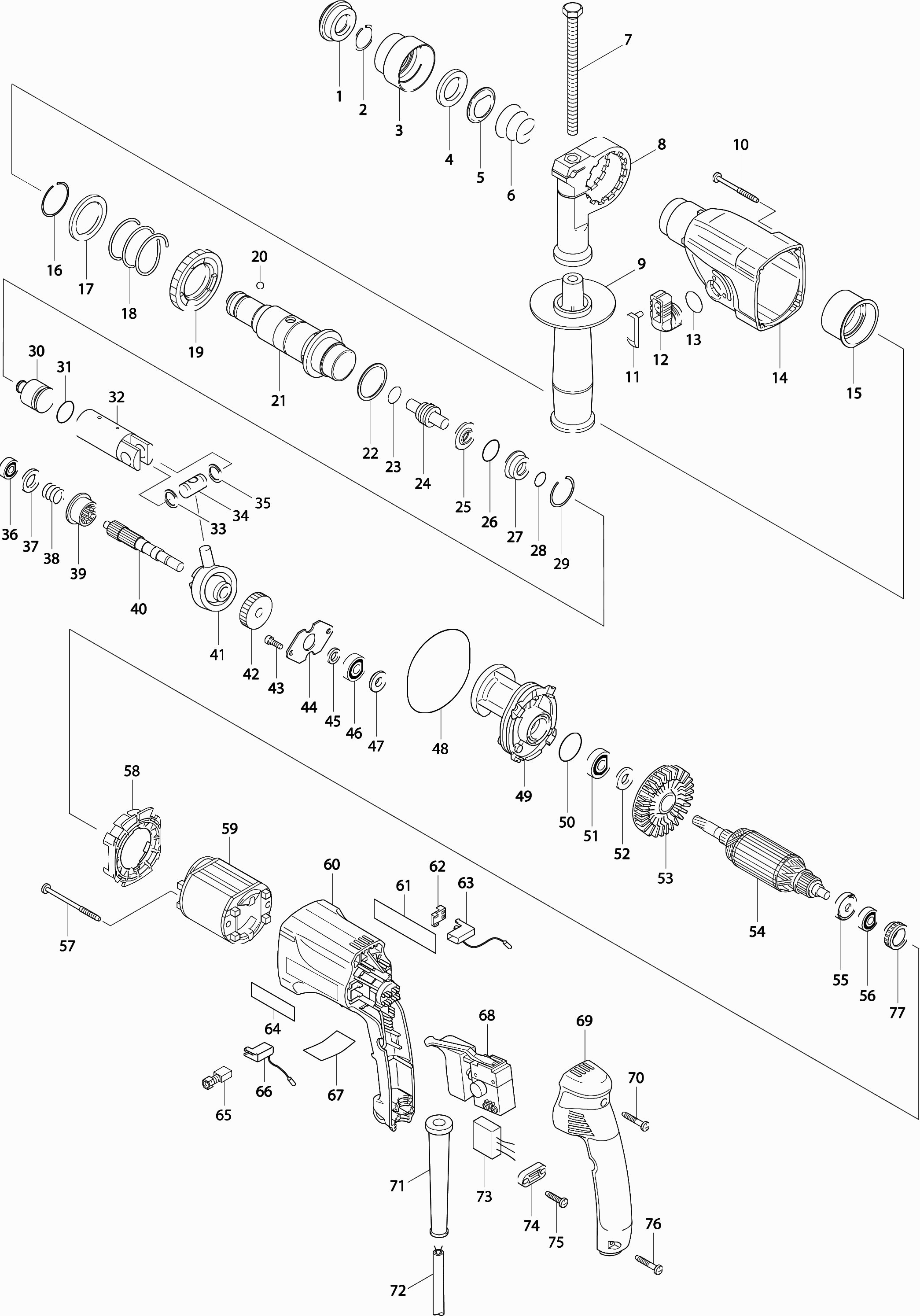 1
2
3
4
5
6
7
8
9
10
11
12
13
14
15
16
17
18
19
20
21
22
23
24
25
26
27
28
29
30
31
32
33
34
35
36
37
38
39
40
41
42
43
44
45
46
47
48
49
50
51
52
53
54
55
56
77
57
58
59
60
61
62
63
64
65
66
67
68
69
70
71
72
73
74
75
76