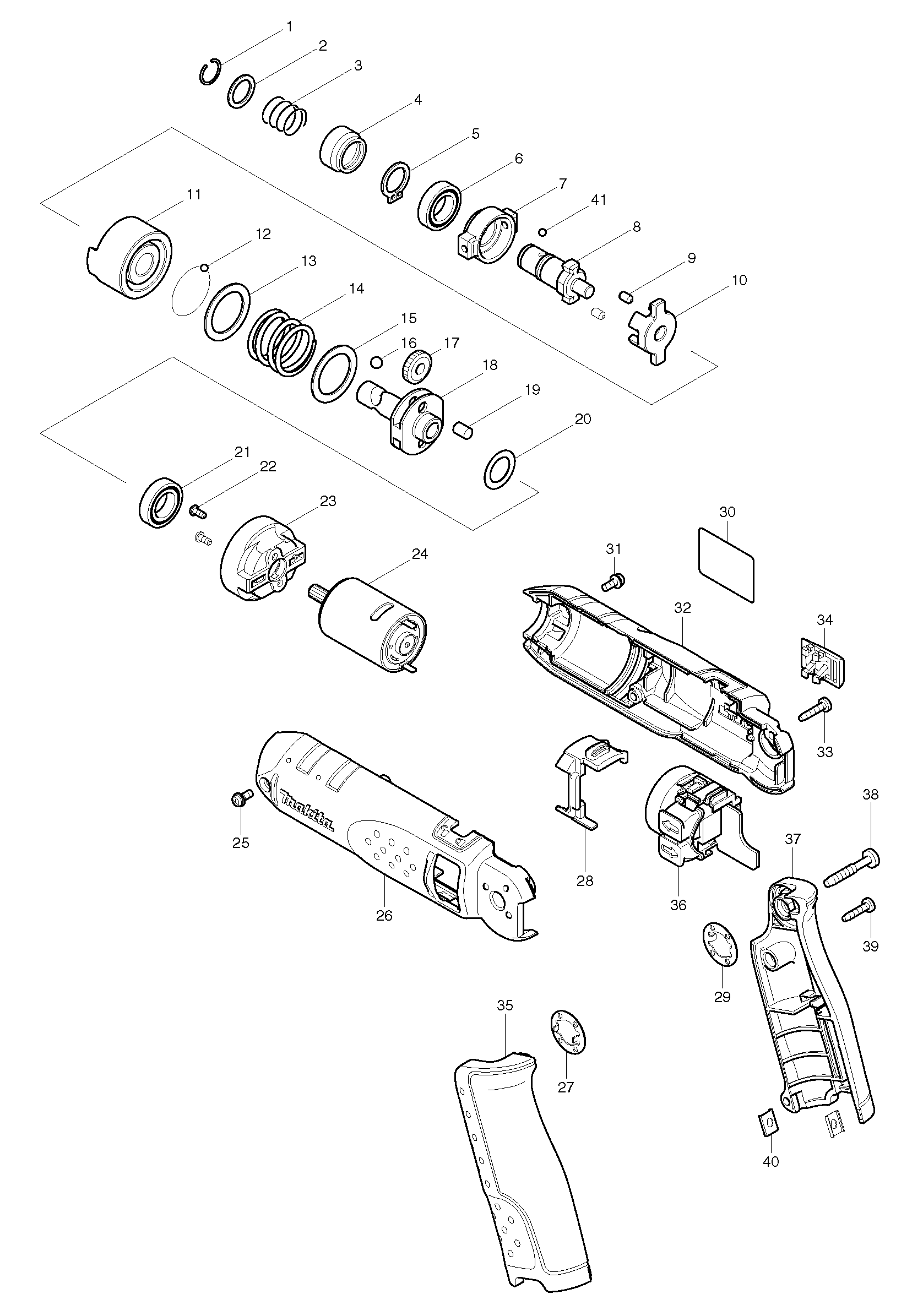 1
2
3
4
5
6
7
41
8
9
10
11
12
13
14
15
16
17
18
19
20
21
22
23
24
30
31
32
34
33
makita
25
26
28
36
38
37
39
29
35
27
40