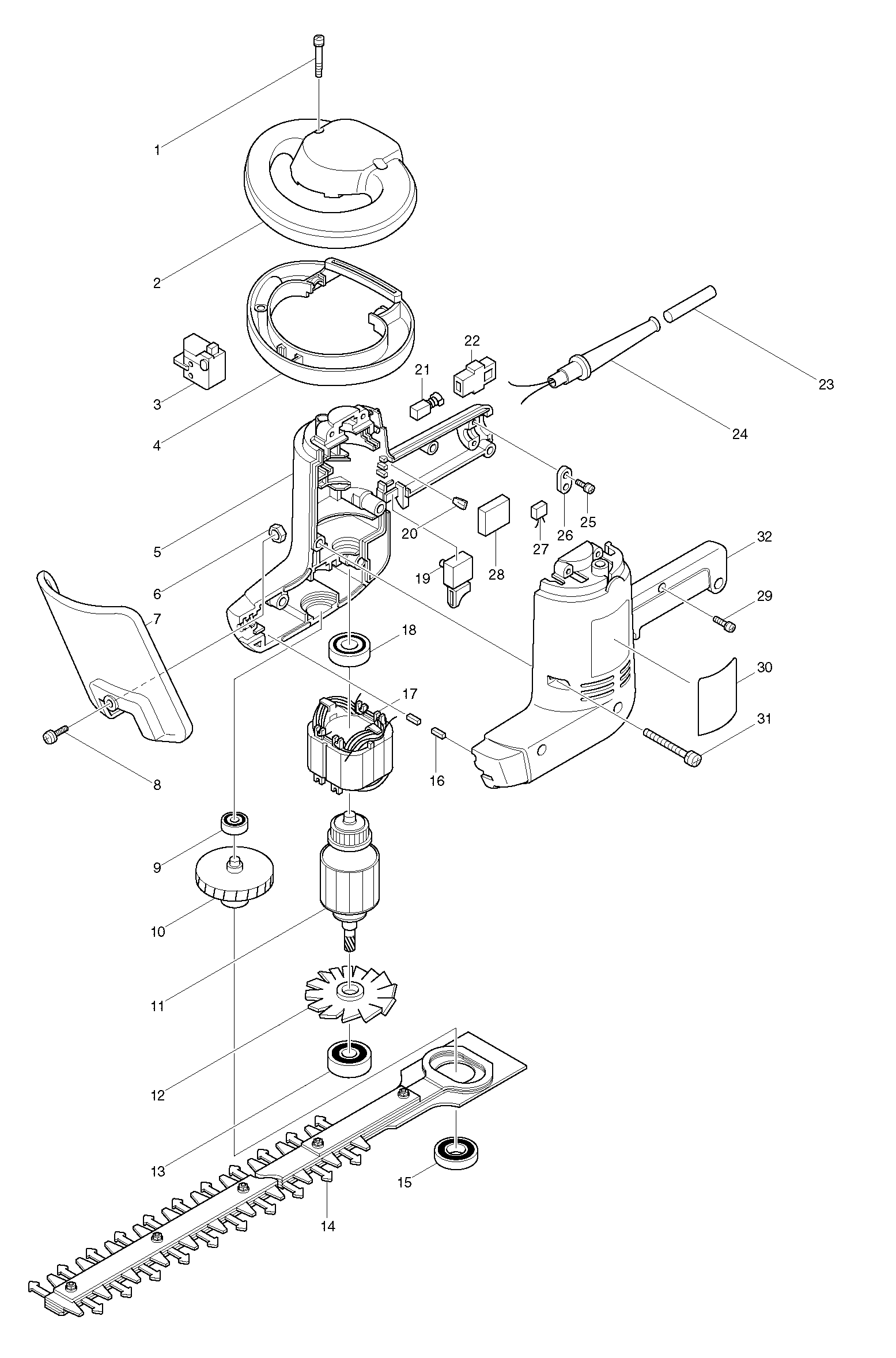 1
2
3
4
5
6
7
8
9
10
11
12
13
14
15
16
17
18
19
20
21
22
23
24
25
26
27
28
29
30
31
32