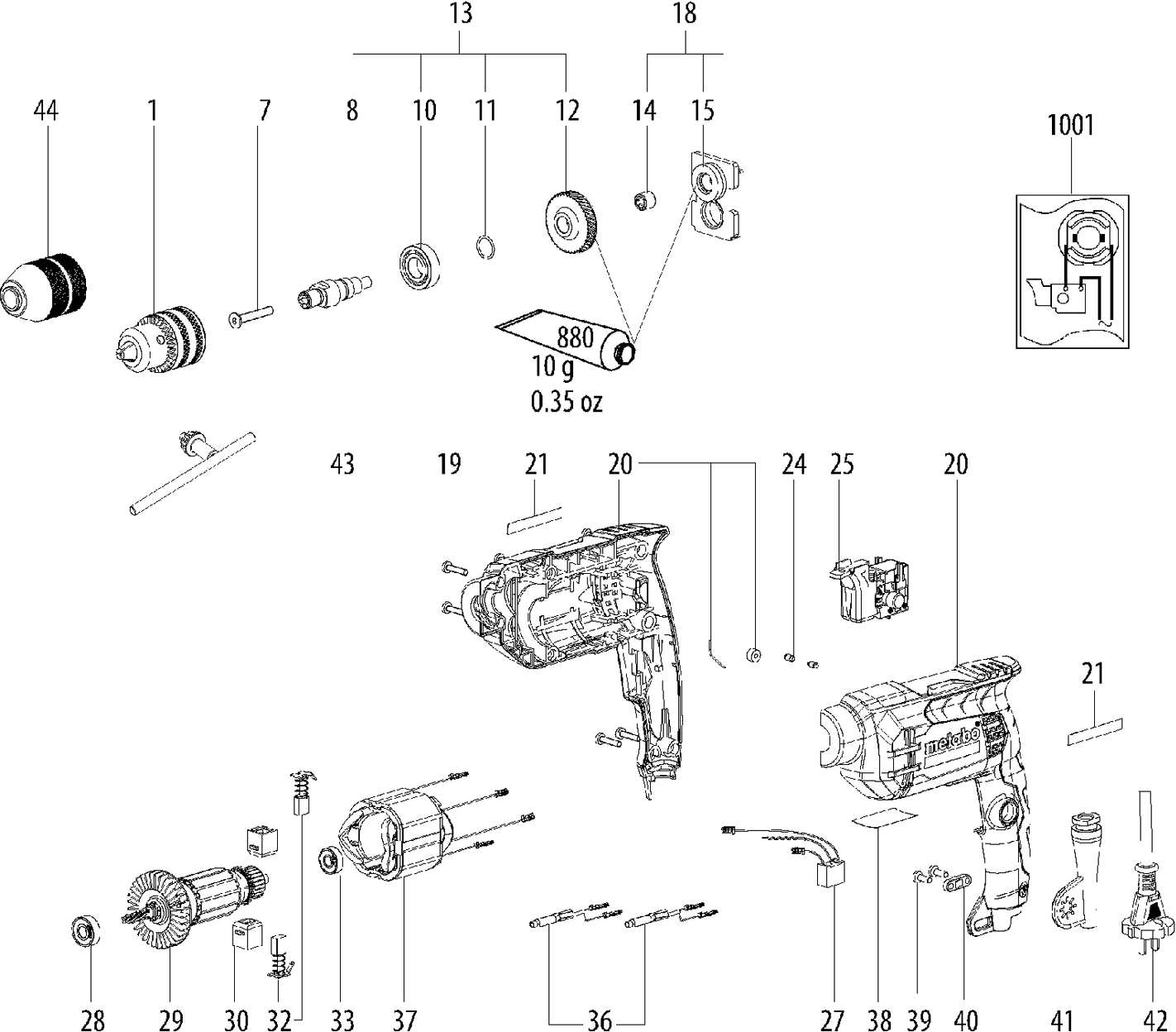 13
18
44
1
7
8
10
11
12
14
15
1001
880
10 g
0.35 oz
43
19
21
20
24
25
20
21
metabo
28
29
30
32
33
37
36
27
38
39
40
41
42