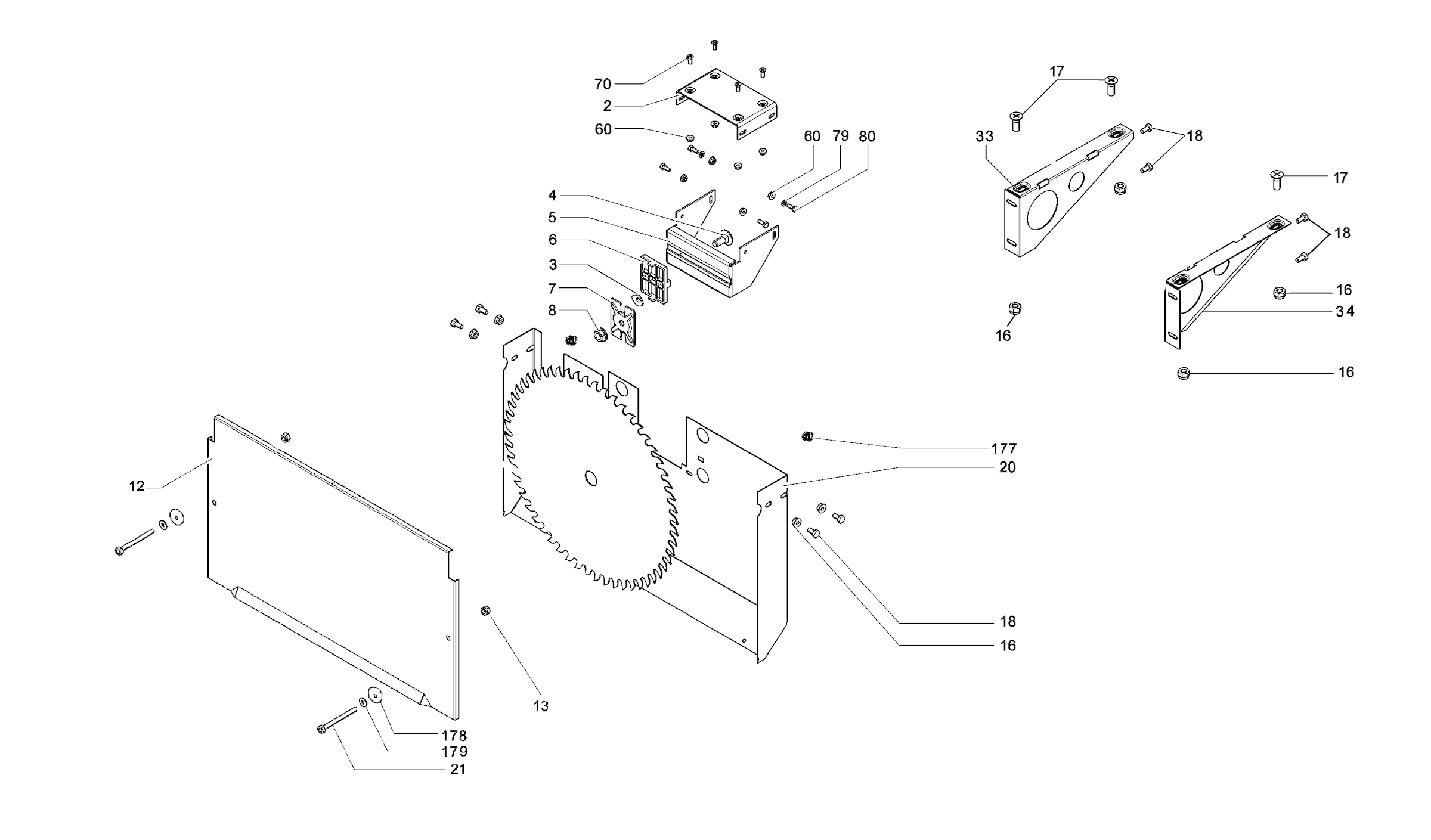 70
2
60
60 79 80
4
5
6
3
7
8
17
33
18
17
18
16
34
16
16
177
20
12
18
16
13
178
179
21