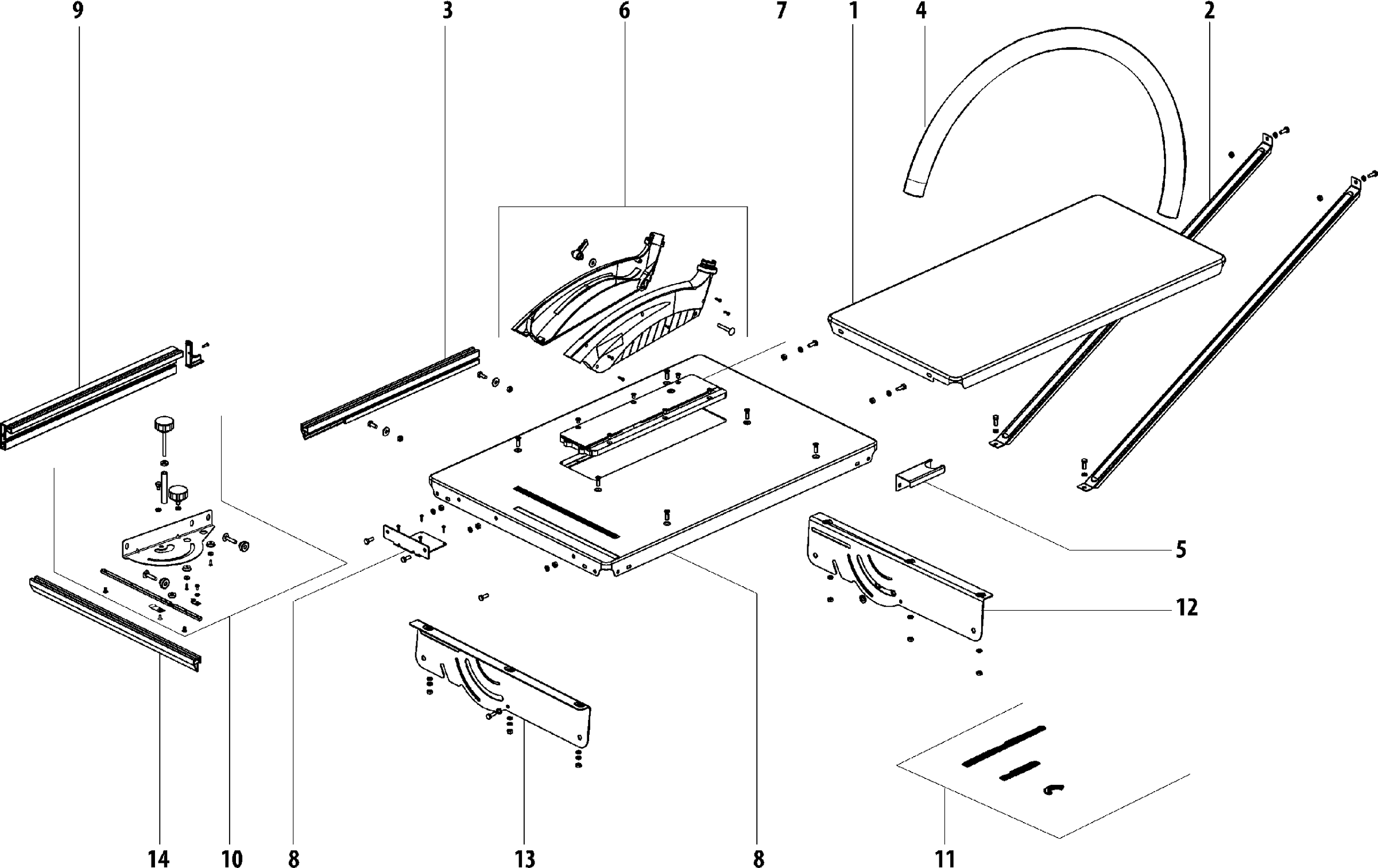 9
3
6
7
1
4
2
5
12
14
10
8
13
8
11