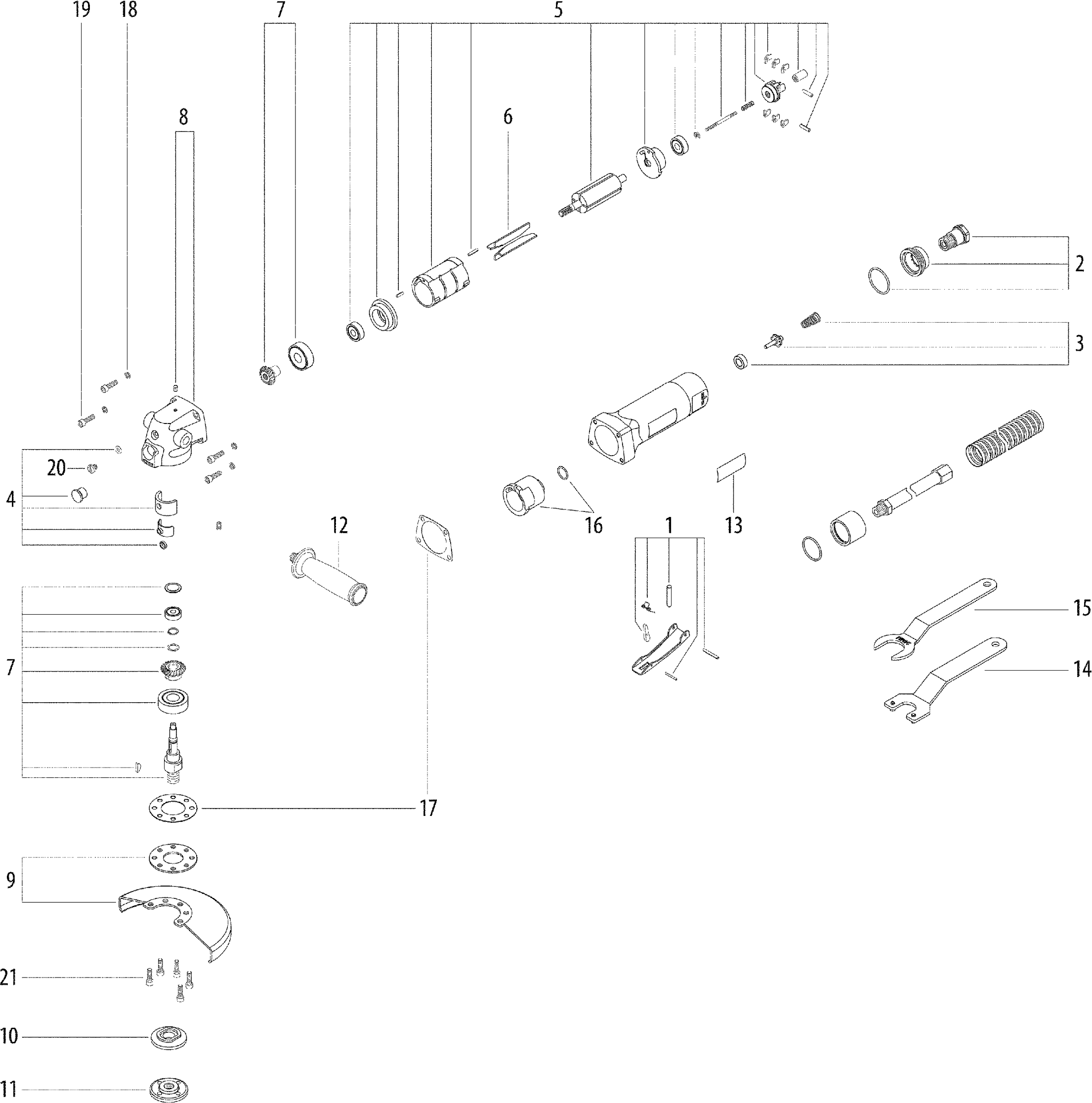 19
18
7
5
8
6
2
3
20
4
12
16
1
13
7
15
14
17
9
21
10
11