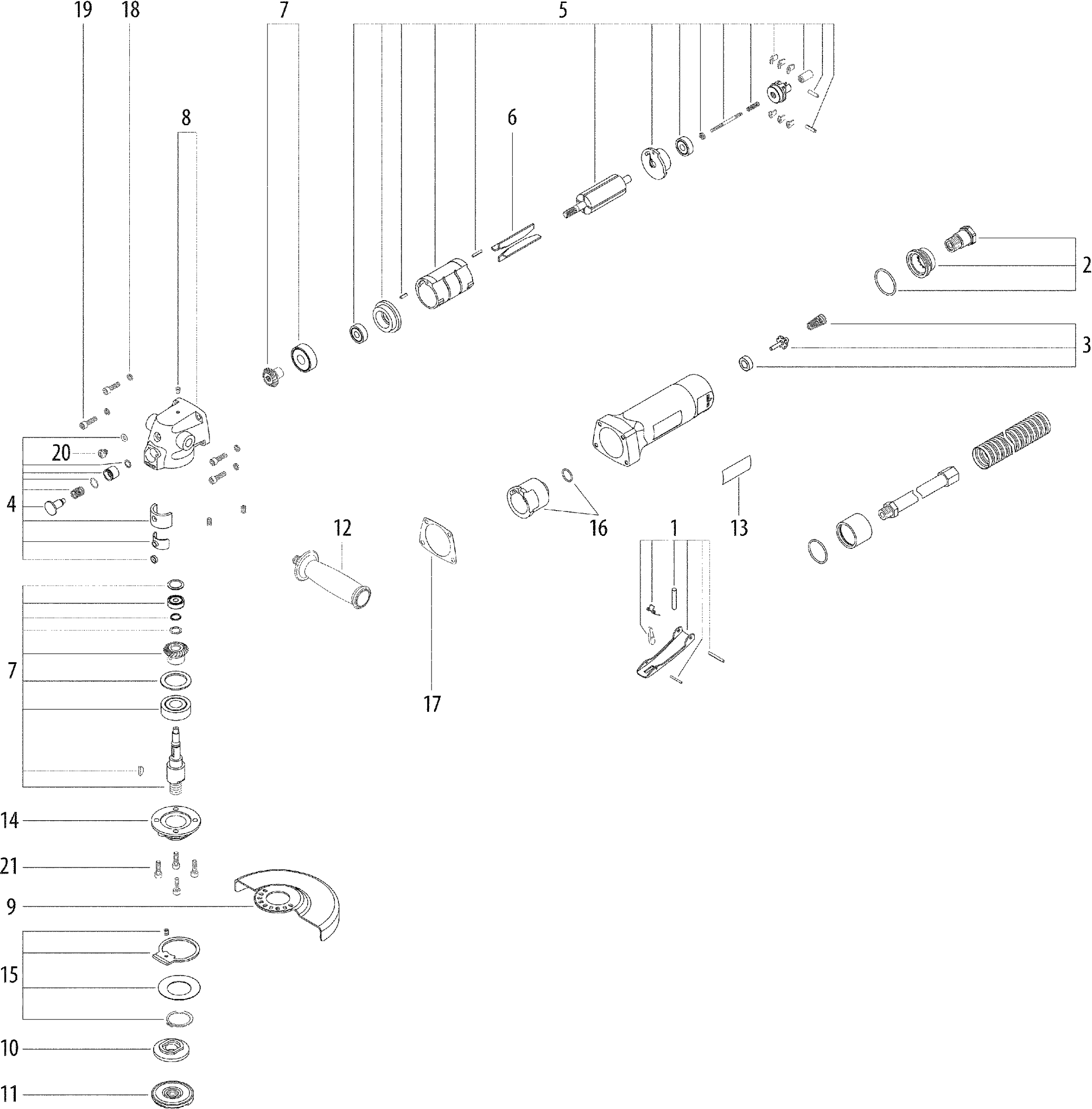 19
18
7
5
8
6
2
3
20
4
12
16
1
13
17
7
14
21
9
15
10
11