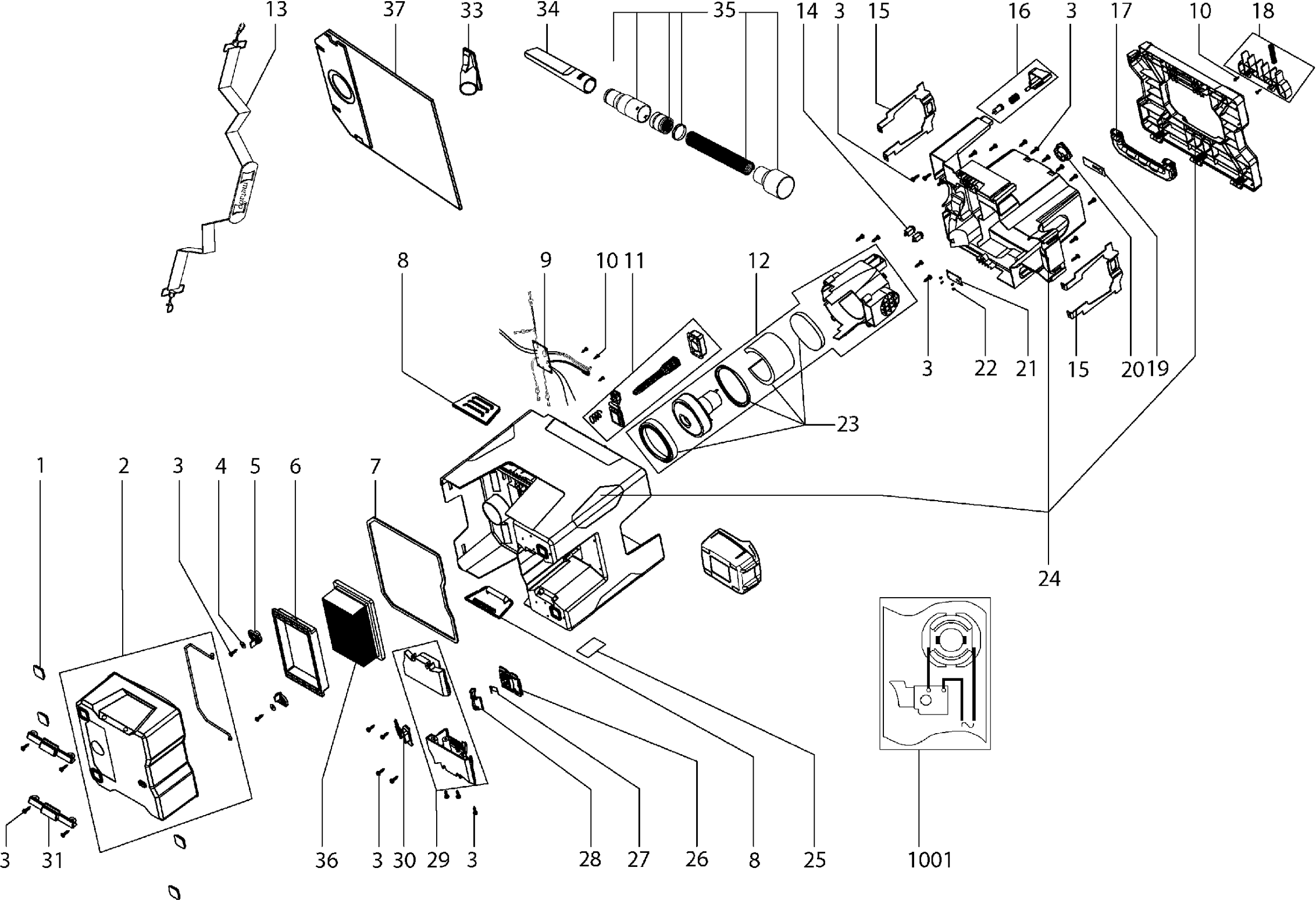 13 37 33 34 35 14 3 15 16 3 17 10 18

metabo

8 9 10 11 12

3 22 21 15 20 19

23

1 2 3 4 5 6 7

24

3 31 36 3 30 29 3 28 27 26 8 25 1001