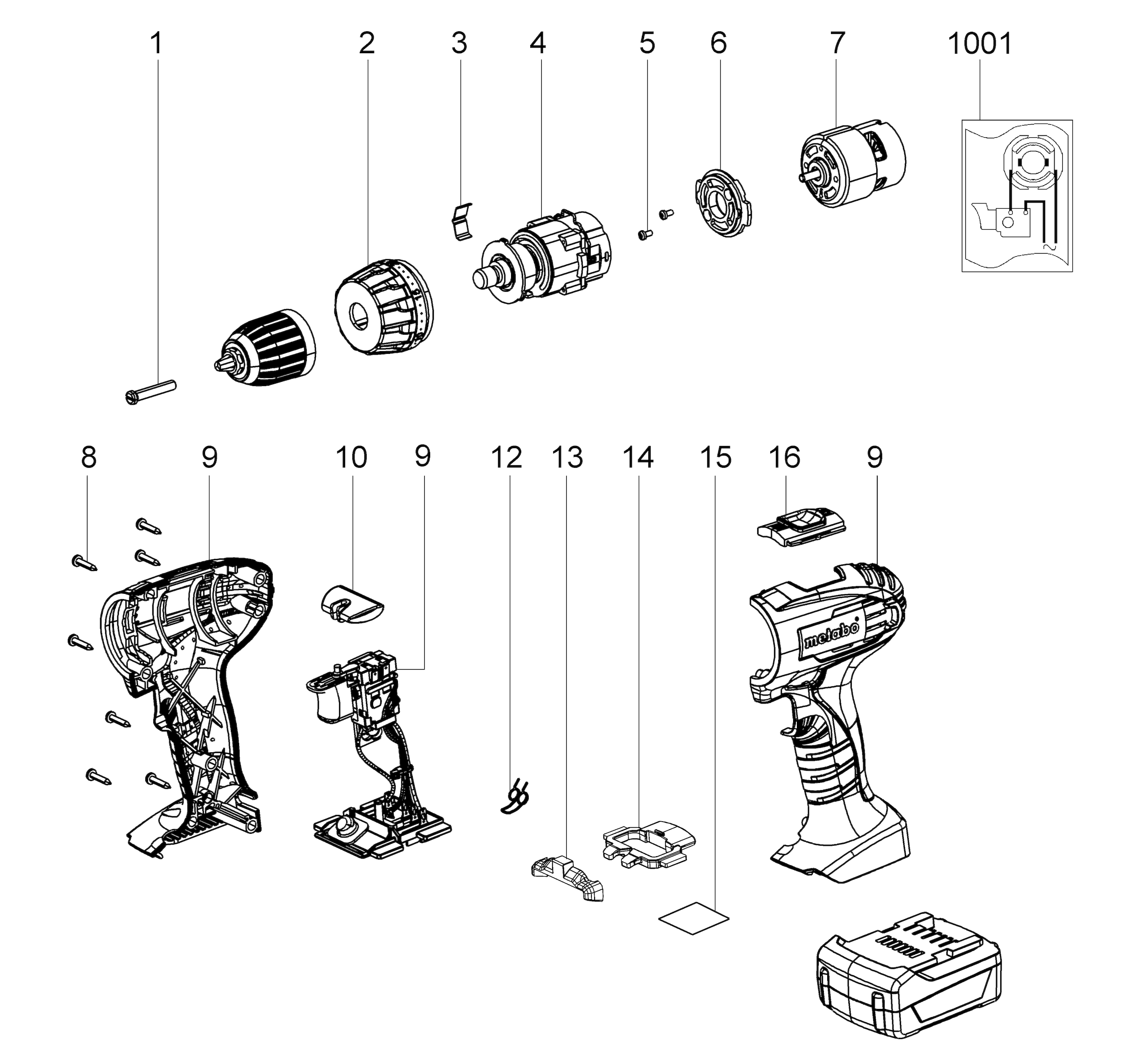 1 2 3 4 5 6 7 1001

8 9 10 9 12 13 14 15 16 9

metabo