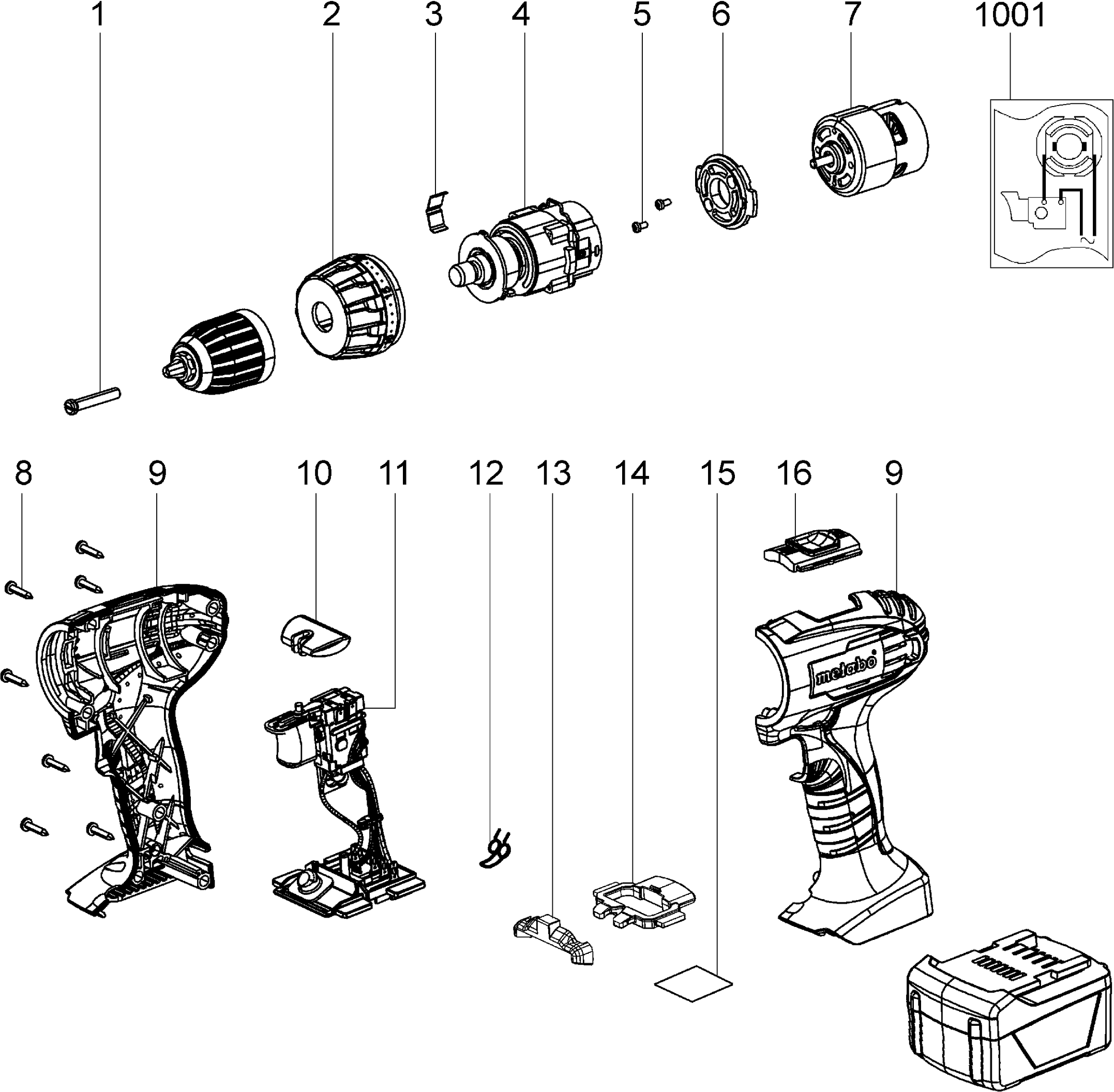 1 2 3 4 5 6 7 1001

8 9 10 11 12 13 14 15 16 9

metabo