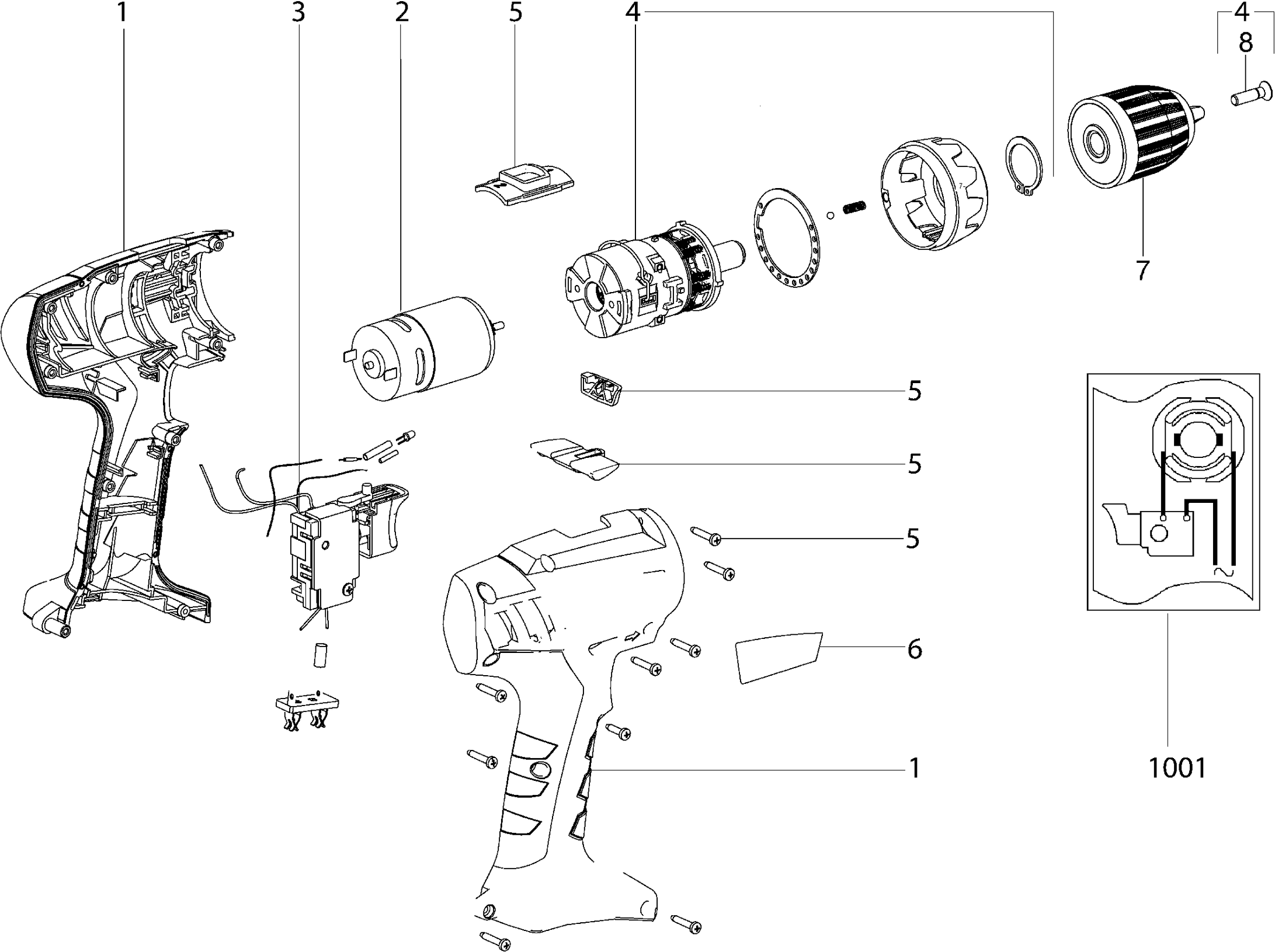 1 3 2 5 4 4
8
7
5
5
5
6
1
1001