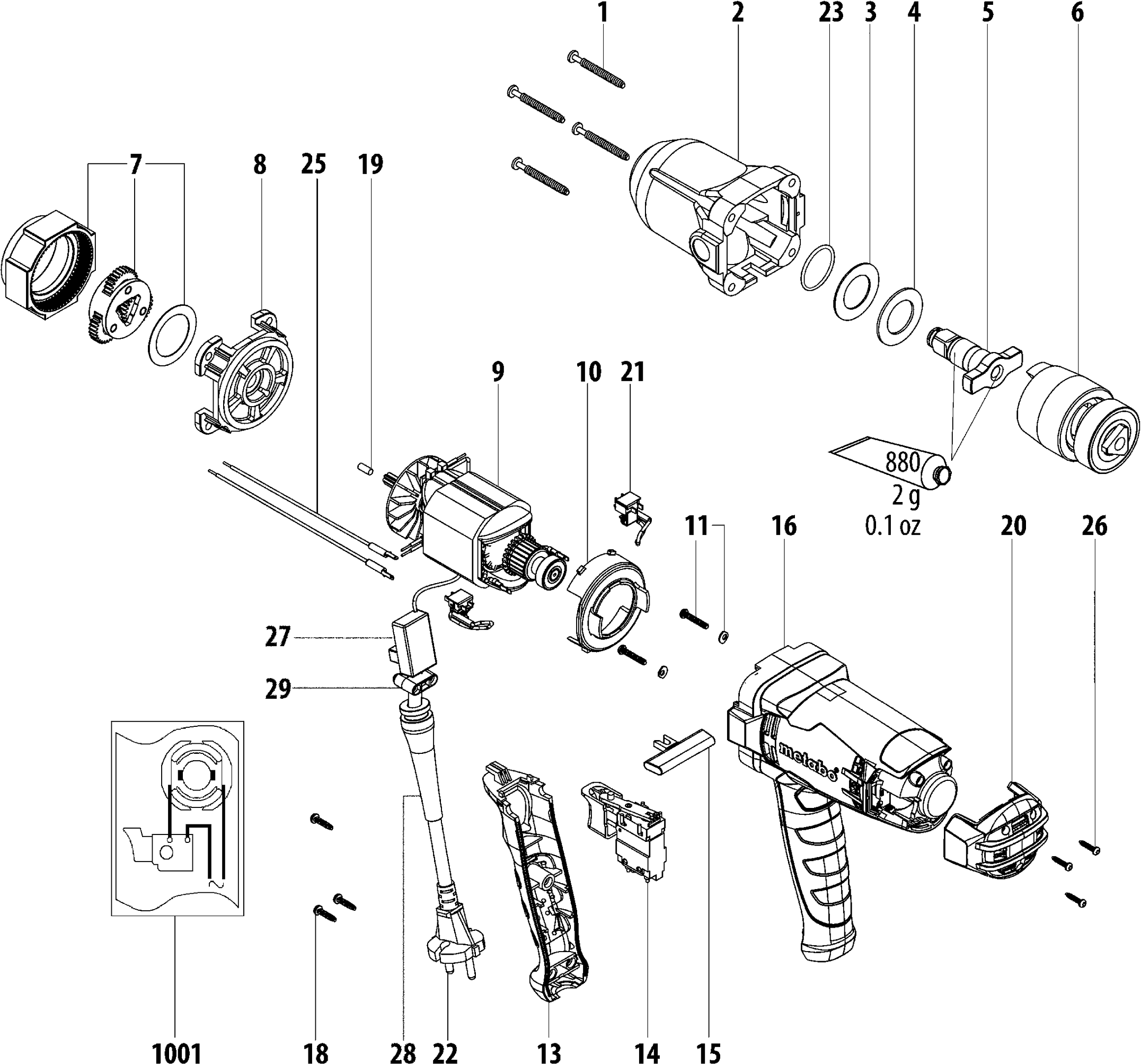 1
2
23
3
4
5
6
7
8
25
19
9
10
21
880
2 g
0.1 oz
11
16
20
26
27
29
metabo
1001
18
28
22
13
14
15