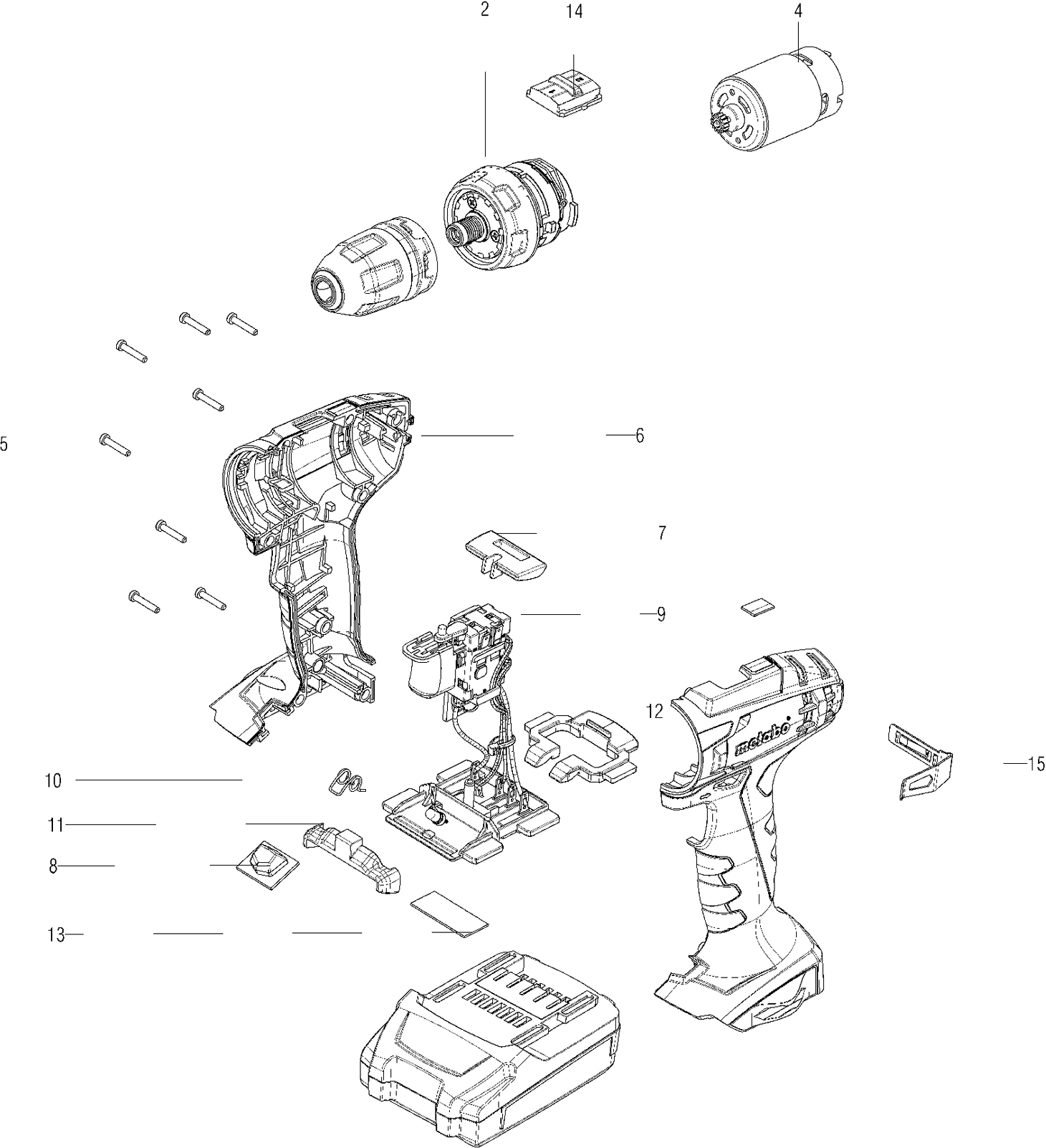 2
14
4
5
6
7
9
12
metabo
15
10
11
8
13