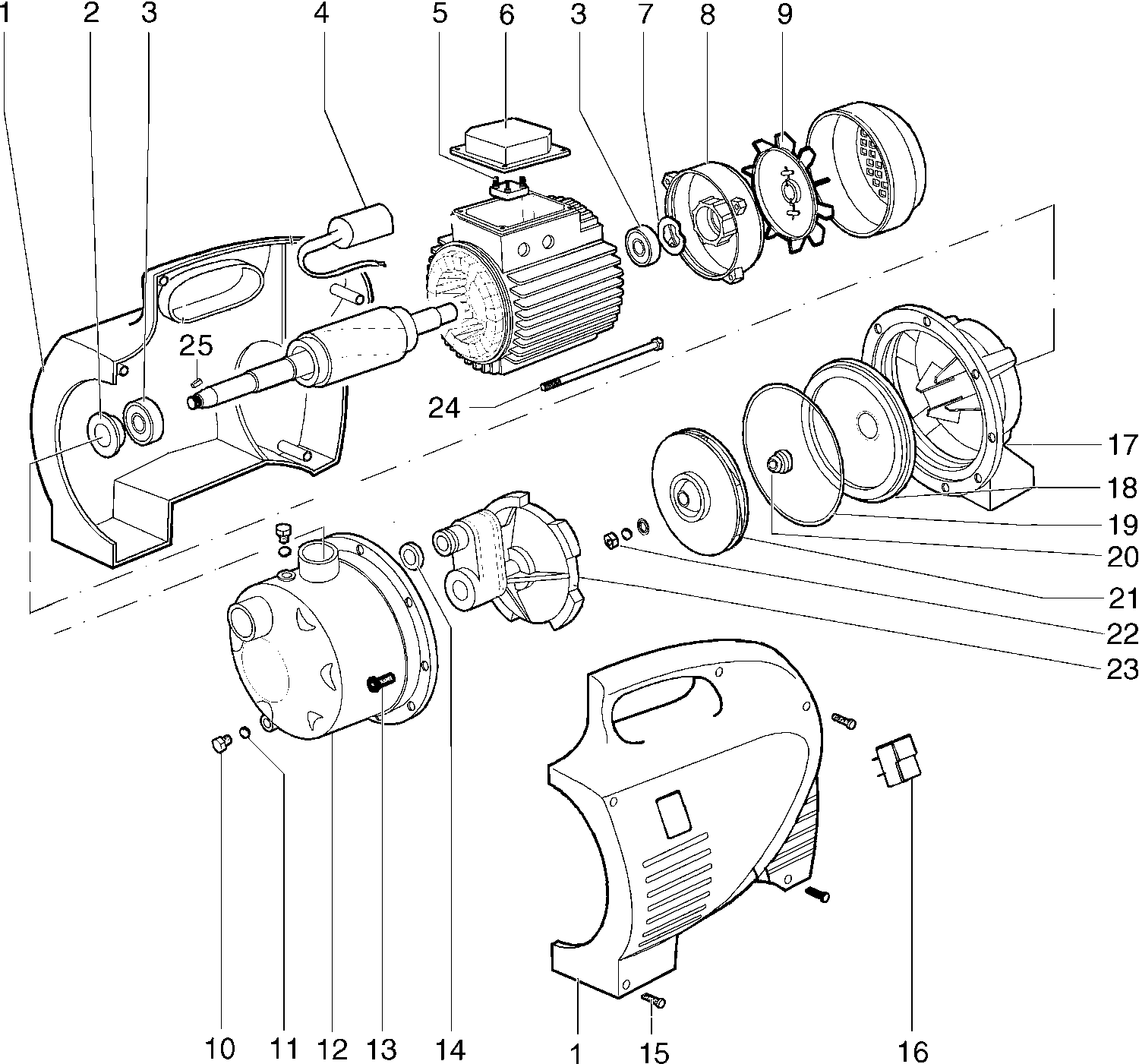 1 2 3 4 5 6 3 7 8 9

25

24

17
18
19
20
21
22
23

10 11 12 13 14 1 15 16