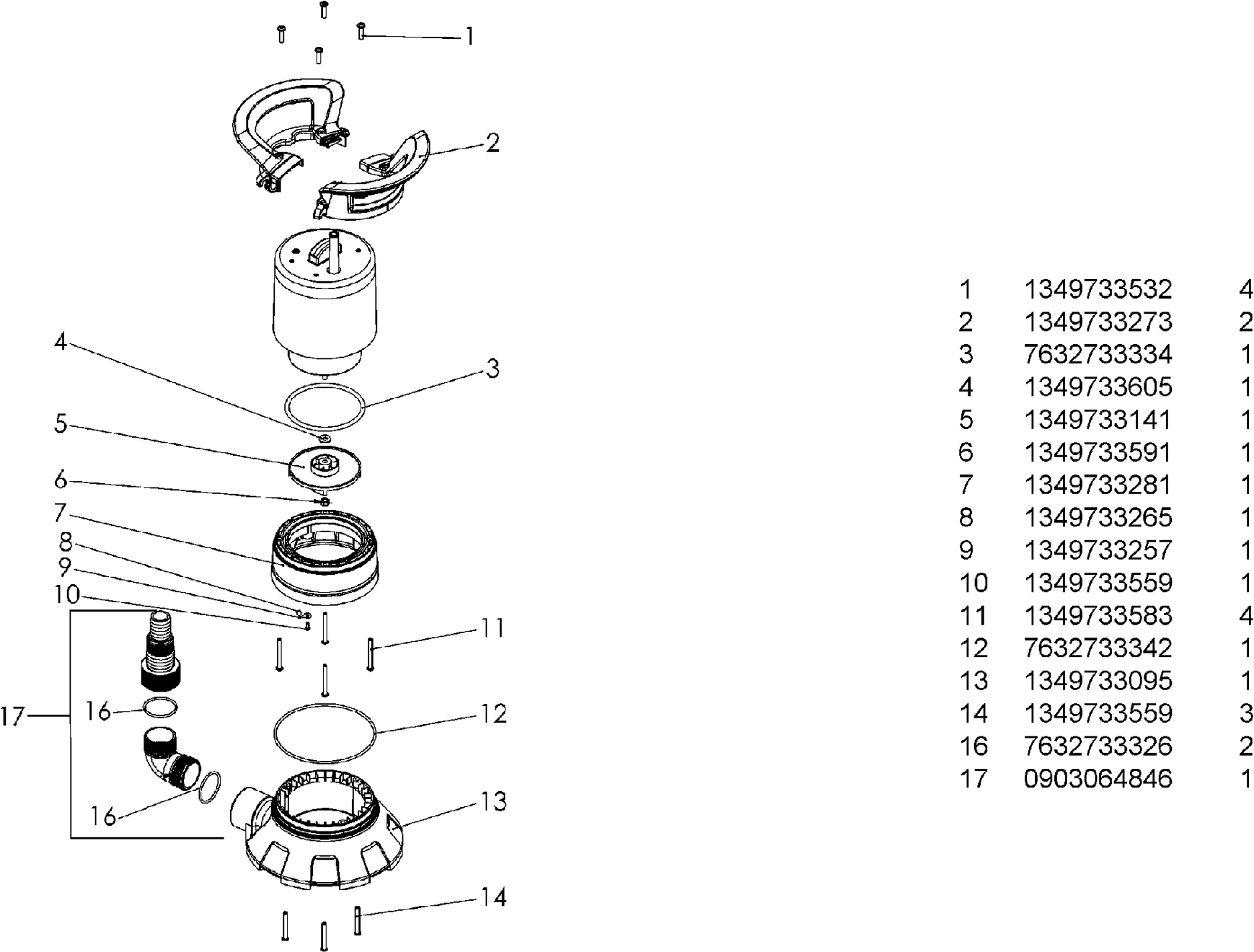 1
2
4
3
5
6
7
8
9
10
11
17
16
12
16
13
14

| | | |
|---|---|---|
| 1 | 1349733532 | 4 |
| 2 | 1349733273 | 2 |
| 3 | 7632733334 | 1 |
| 4 | 1349733605 | 1 |
| 5 | 1349733141 | 1 |
| 6 | 1349733591 | 1 |
| 7 | 1349733281 | 1 |
| 8 | 1349733265 | 1 |
| 9 | 1349733257 | 1 |
| 10 | 1349733559 | 1 |
| 11 | 1349733583 | 4 |
| 12 | 7632733342 | 1 |
| 13 | 1349733095 | 1 |
| 14 | 1349733559 | 3 |
| 16 | 7632733326 | 2 |
| 17 | 0903064846 | 1 |