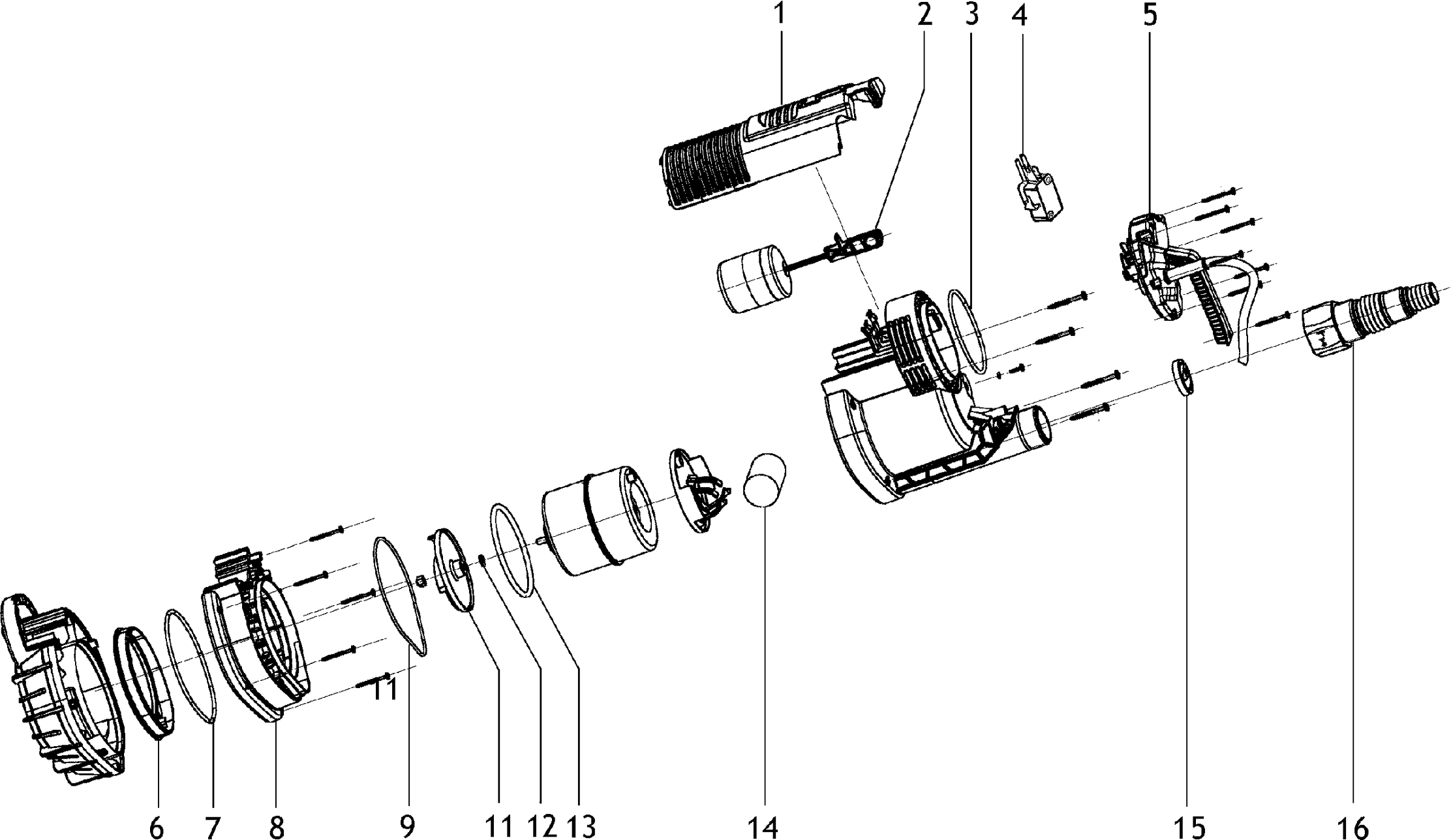 1 2 3 4 5

T1

6 7 8 9 11 12 13 14 15 16